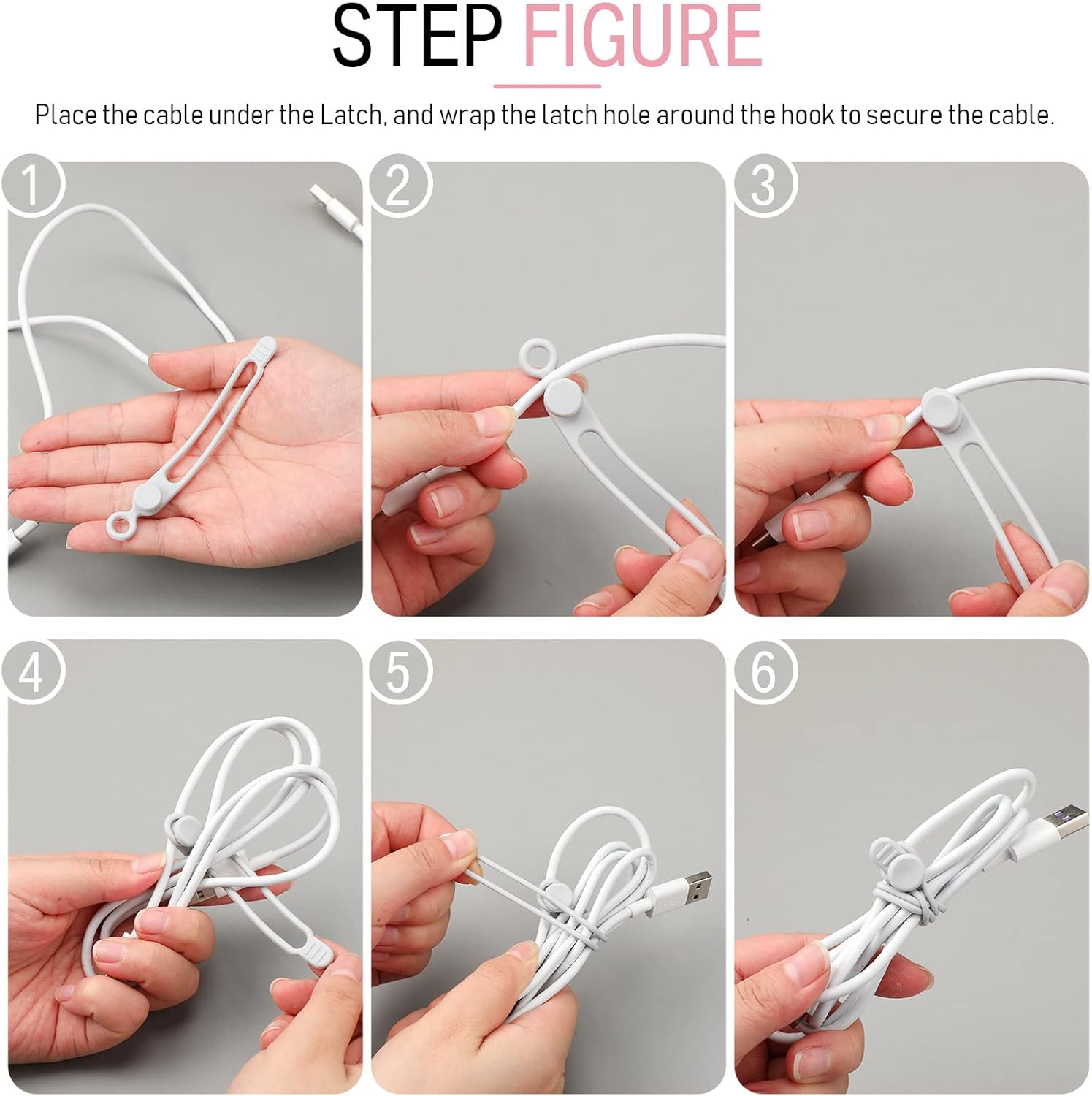 STEP FIGURE

Place the cable under the Latch, and wrap the latch hole around the hook to secure the cable.

1

2

3

4

5

6