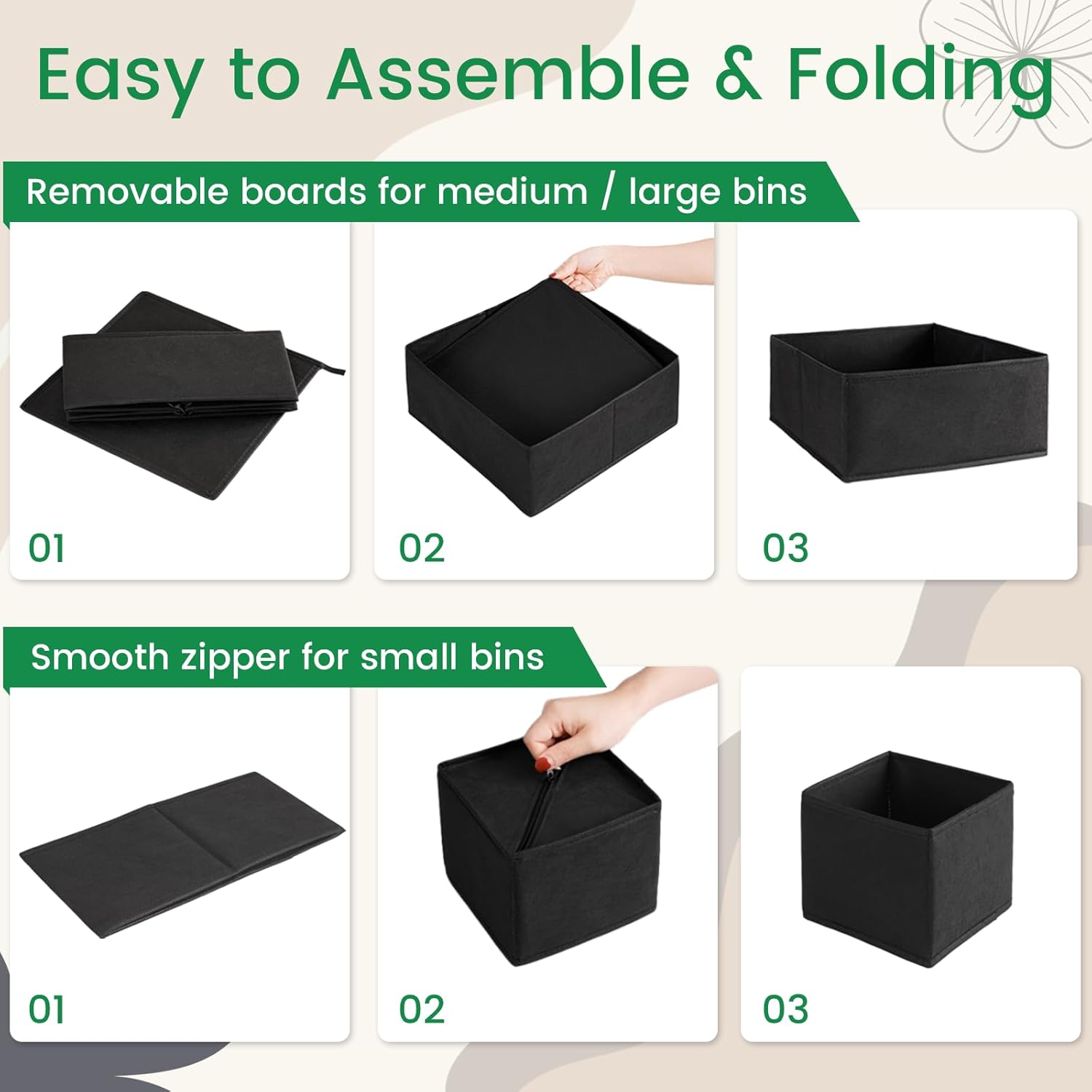 Easy to Assemble & Folding

Removable boards for medium / large bins

01

02

03

Smooth zipper for small bins

01

02

03