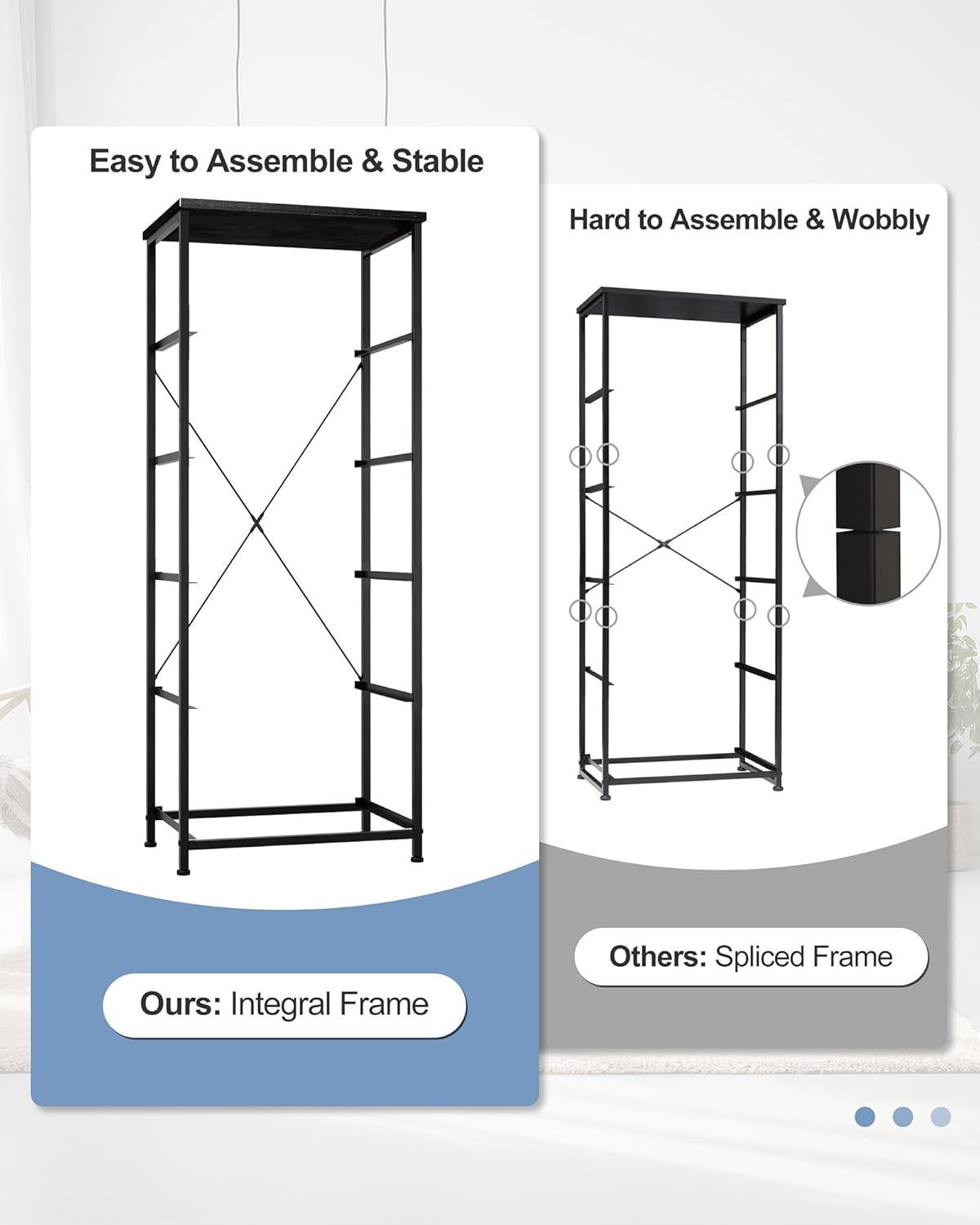 Easy to Assemble & Stable

Ours: Integral Frame

Hard to Assemble & Wobbly

Others: Spliced Frame