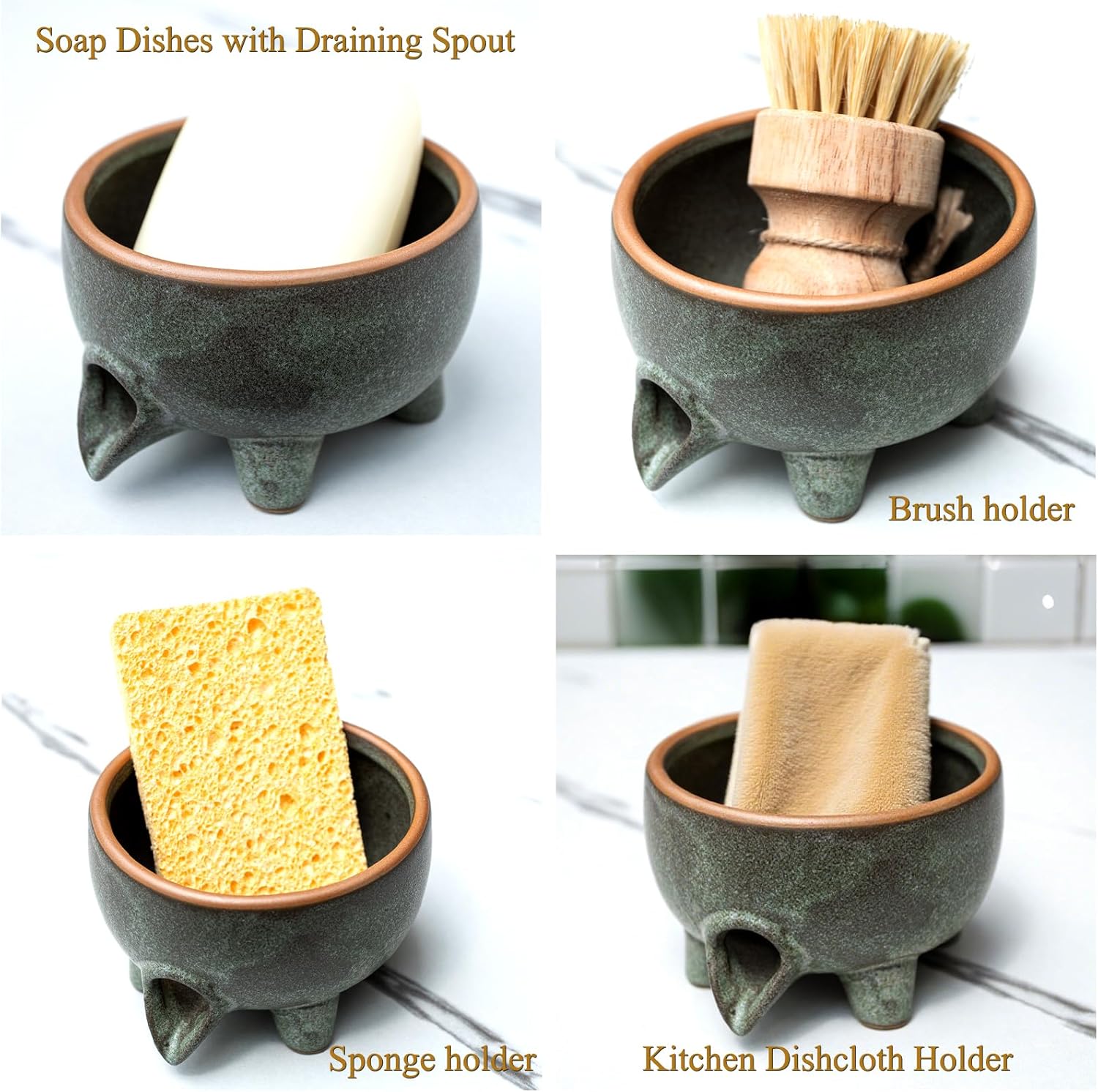 Soap Dishes with Draining Spout

Brush holder

Sponge holder

Kitchen Dishcloth Holder