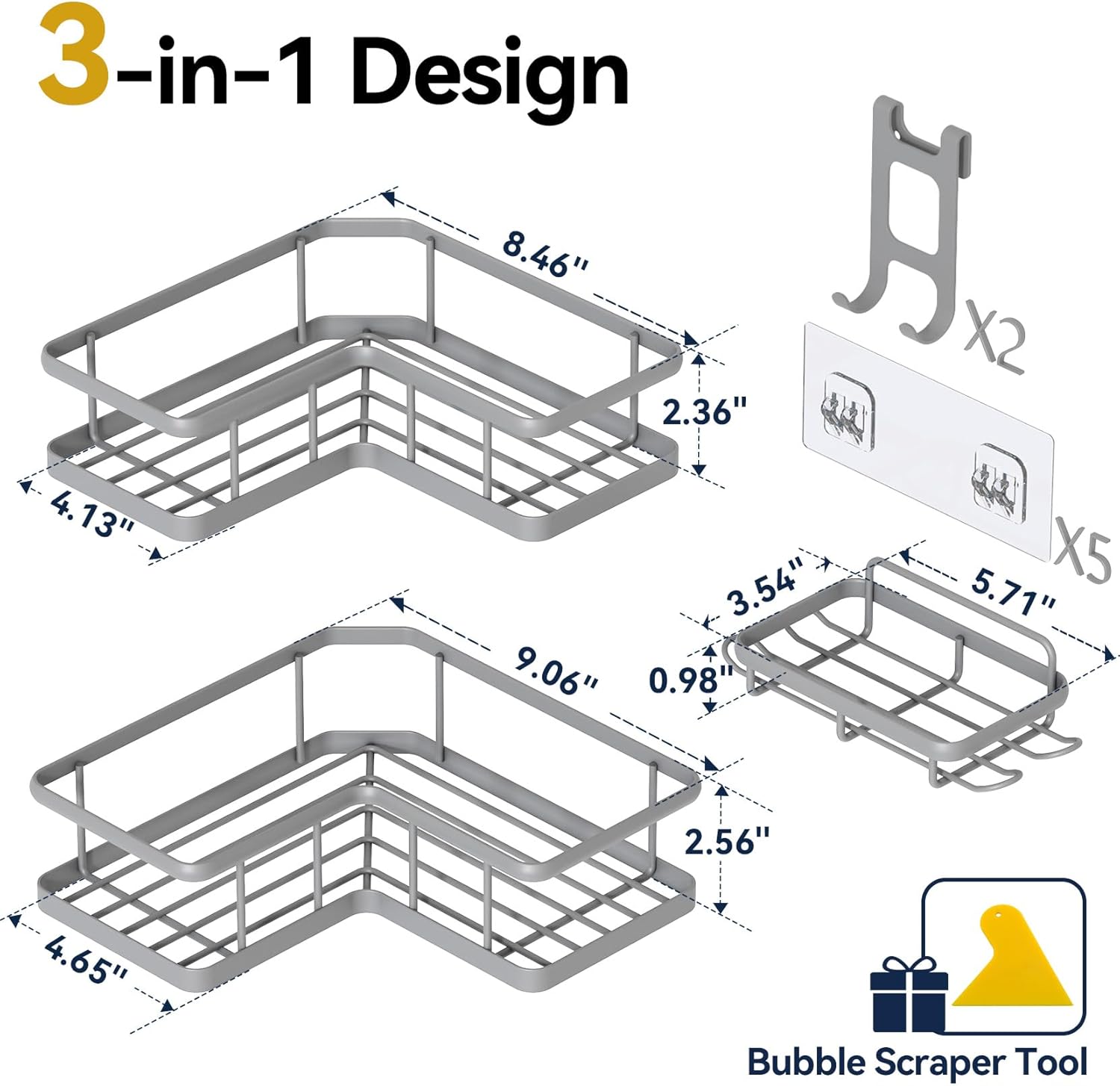 3-in-1 Design

8.46"

2.36"

4.13"

X2

X5

3.54"

5.71"

0.98"

9.06"

2.56"

4.65"

Bubble Scraper Tool