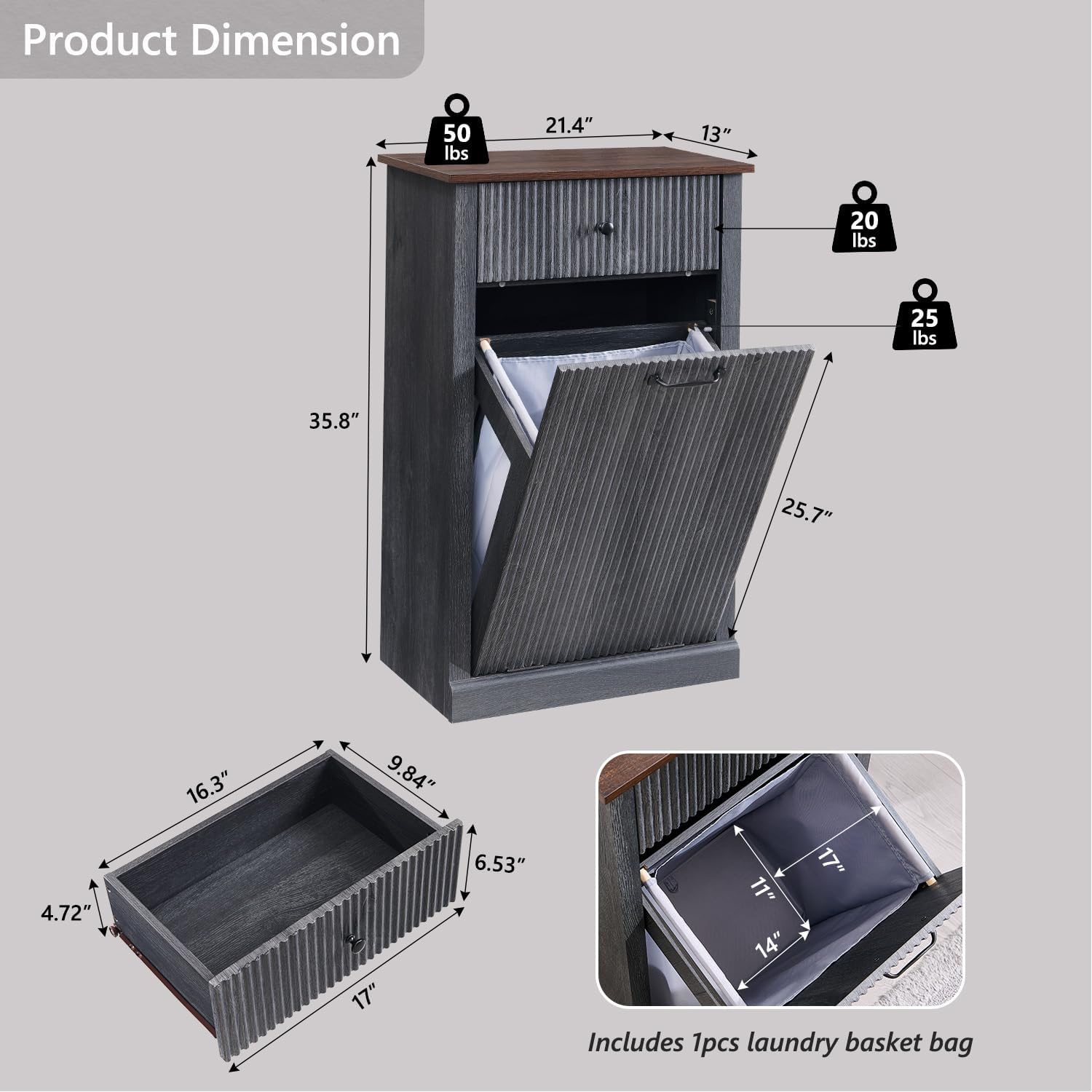 Product Dimension

50 lbs

21.4″

13″

20 lbs

25 lbs

35.8″

25.7″

16.3″

9.84″

6.53″

4.72″

17″

17″

11″

14″

Includes 1pcs laundry basket bag