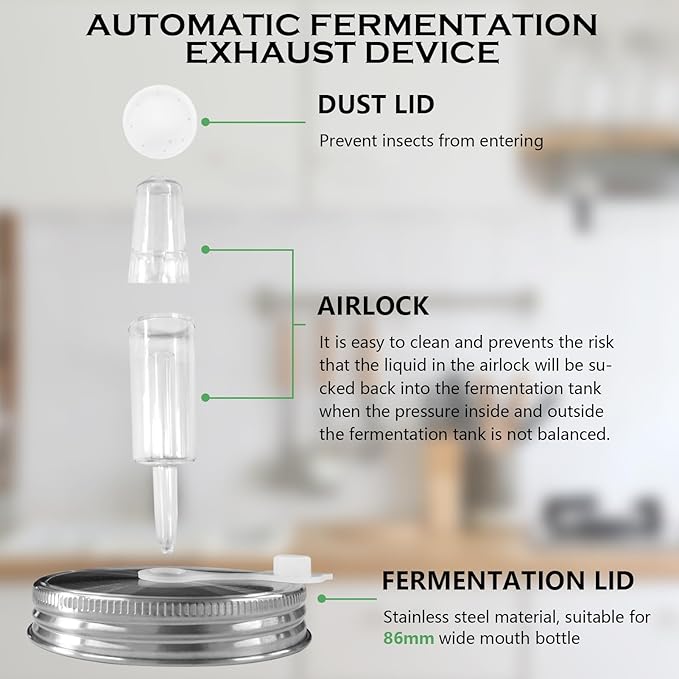 AUTOMATIC FERMENTATION EXHAUST DEVICE

DUST LID

Prevent insects from entering

AIRLOCK

It is easy to clean and prevents the risk that the liquid in the airlock will be sucked back into the fermentation tank when the pressure inside and outside the fermentation tank is not balanced.

FERMENTATION LID

Stainless steel material, suitable for 86mm wide mouth bottle