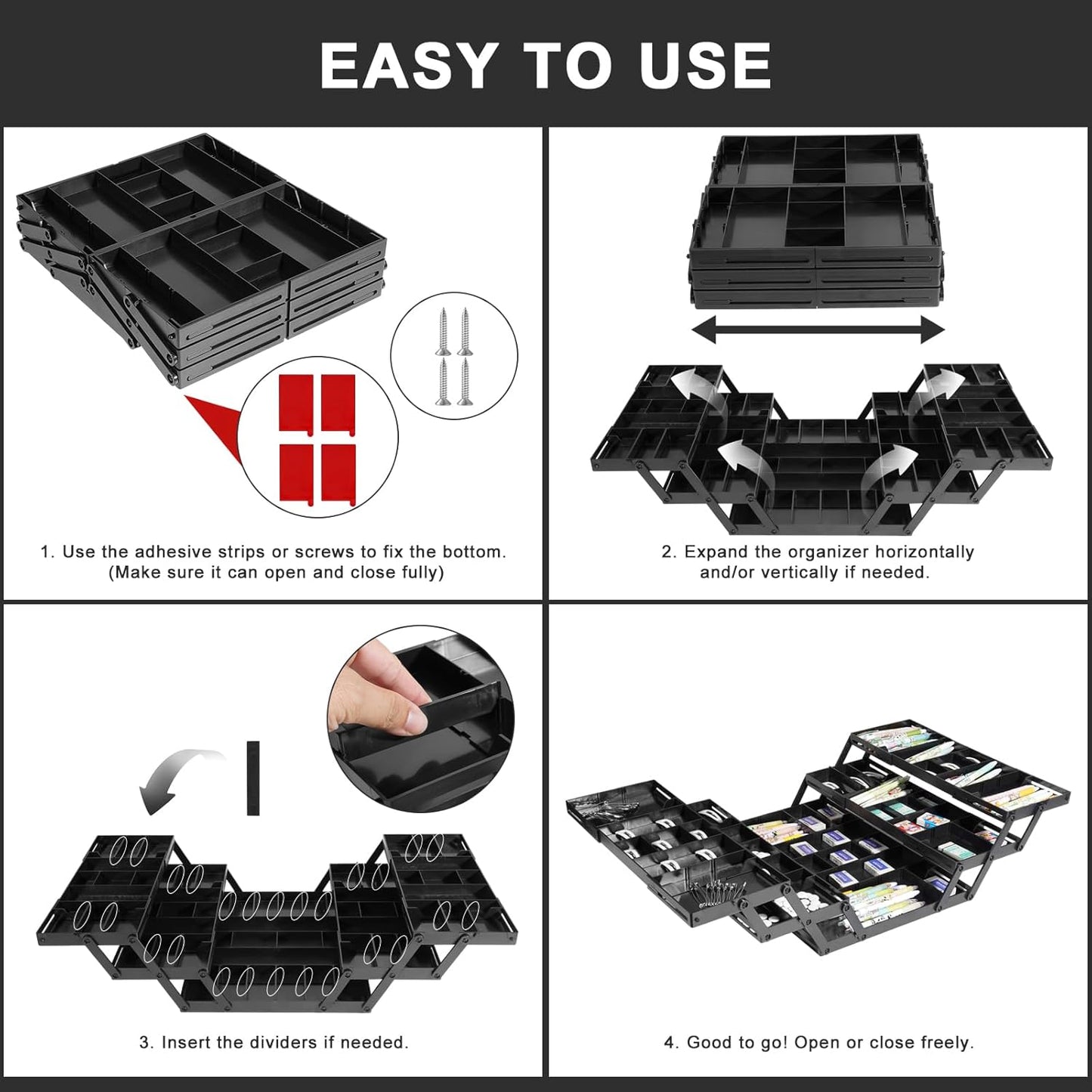 EASY TO USE

1. Use the adhesive strips or screws to fix the bottom. (Make sure it can open and close fully)

2. Expand the organizer horizontally and/or vertically if needed.

3. Insert the dividers if needed.

4. Good to go! Open or close freely.