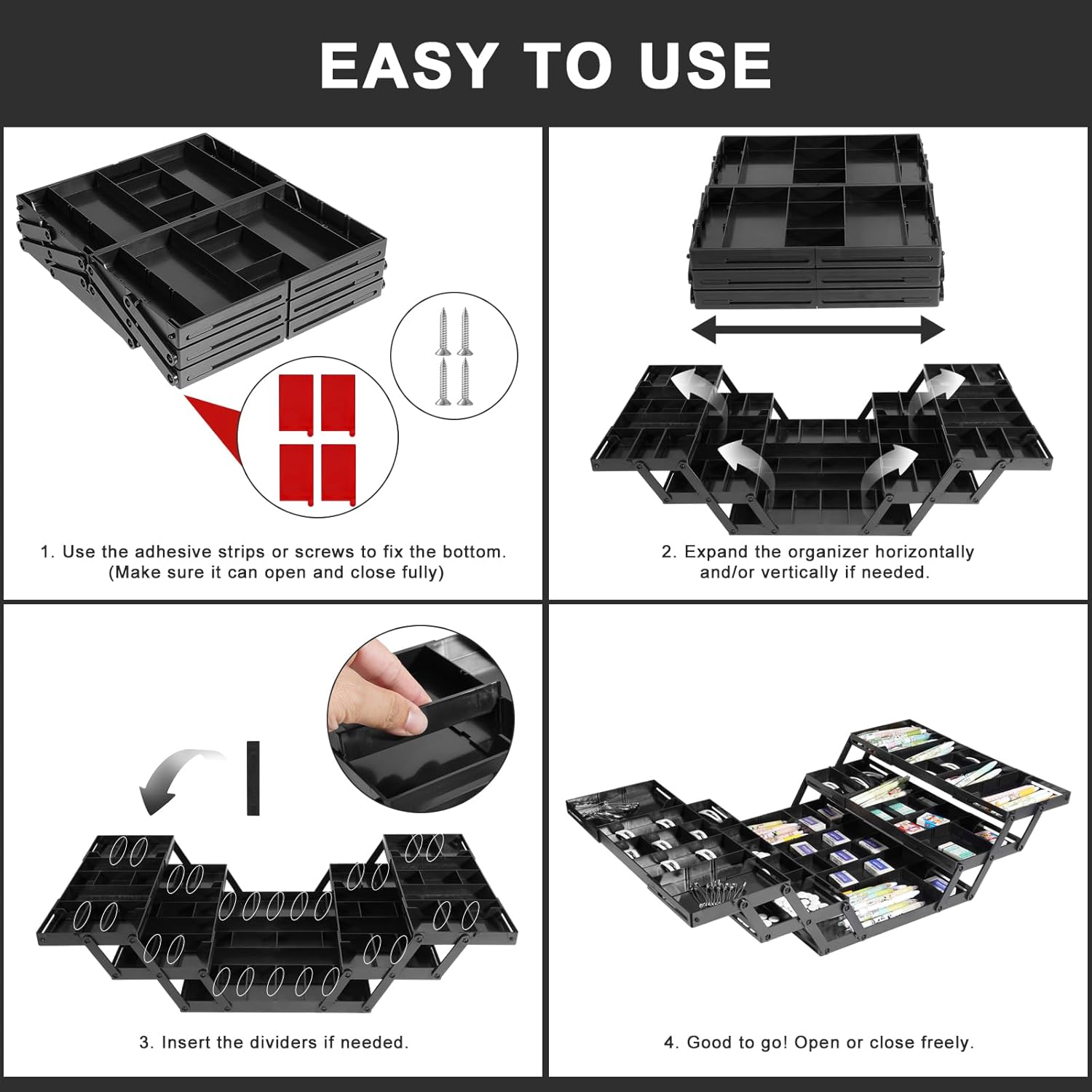 EASY TO USE

1. Use the adhesive strips or screws to fix the bottom. (Make sure it can open and close fully)

2. Expand the organizer horizontally and/or vertically if needed.

3. Insert the dividers if needed.

4. Good to go! Open or close freely.