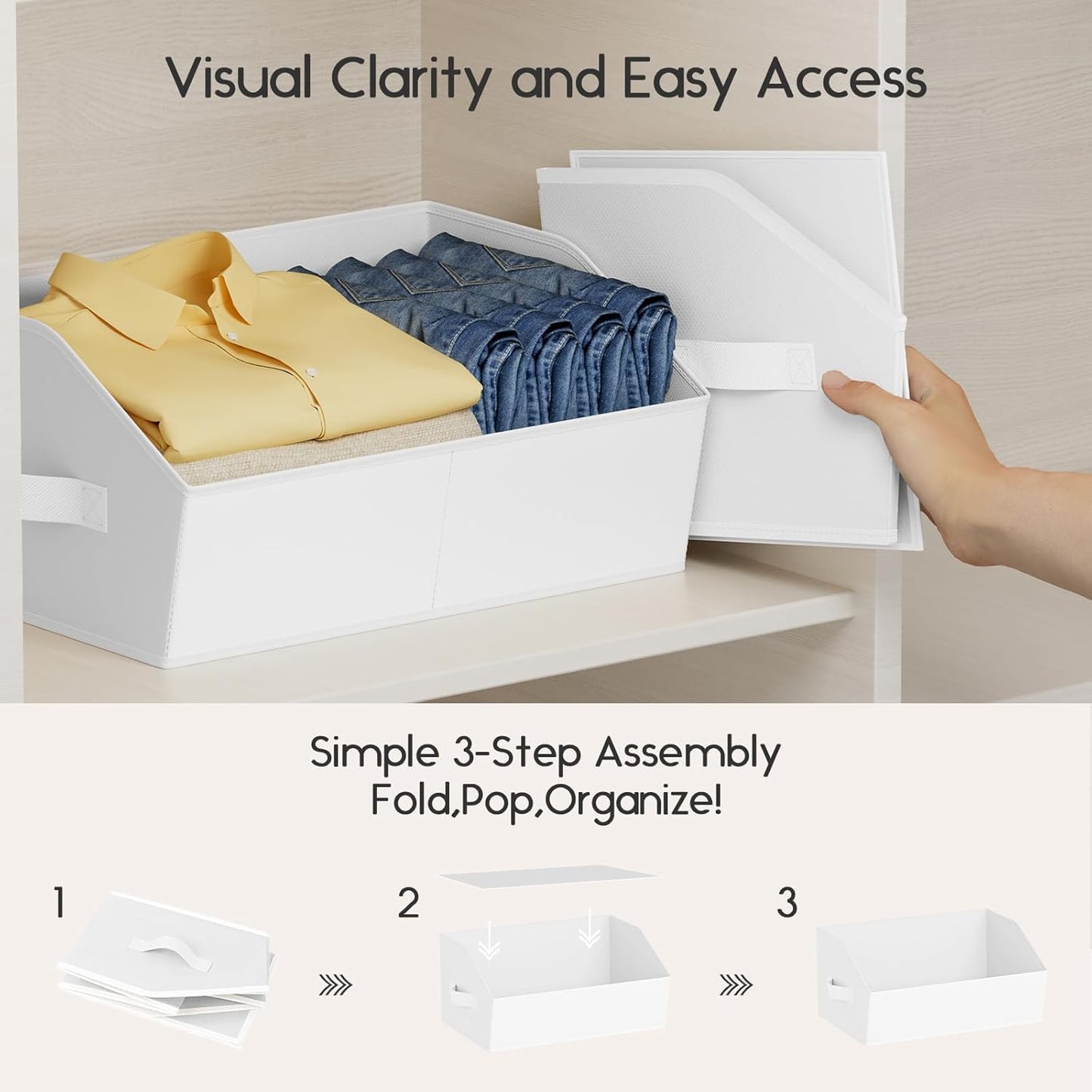 Visual Clarity and Easy Access

Simple 3-Step Assembly
Fold,Pop,Organize!

1

2

3