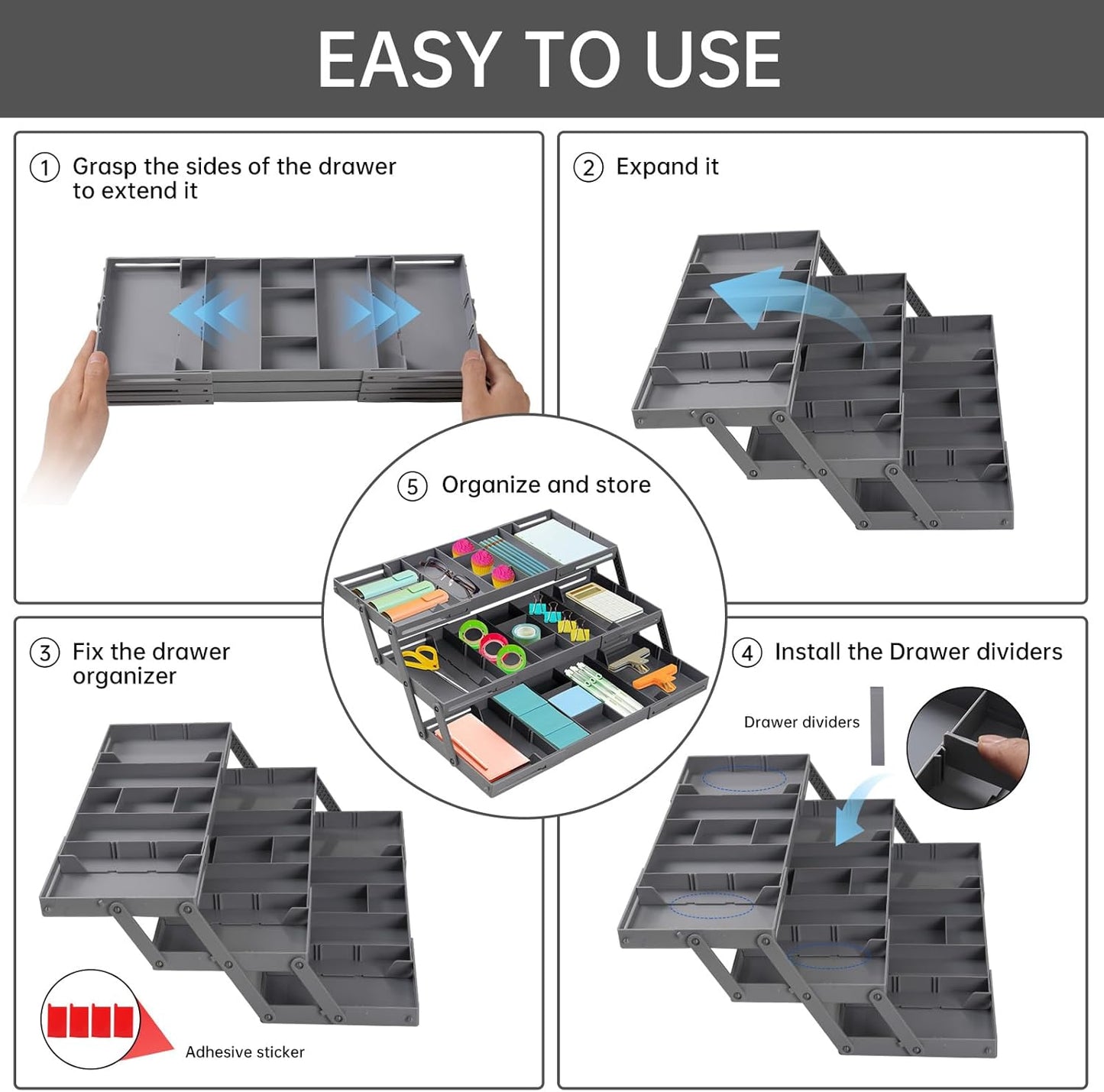 EASY TO USE

① Grasp the sides of the drawer to extend it

② Expand it

⑤ Organize and store

③ Fix the drawer organizer

Adhesive sticker

④ Install the Drawer dividers

Drawer dividers