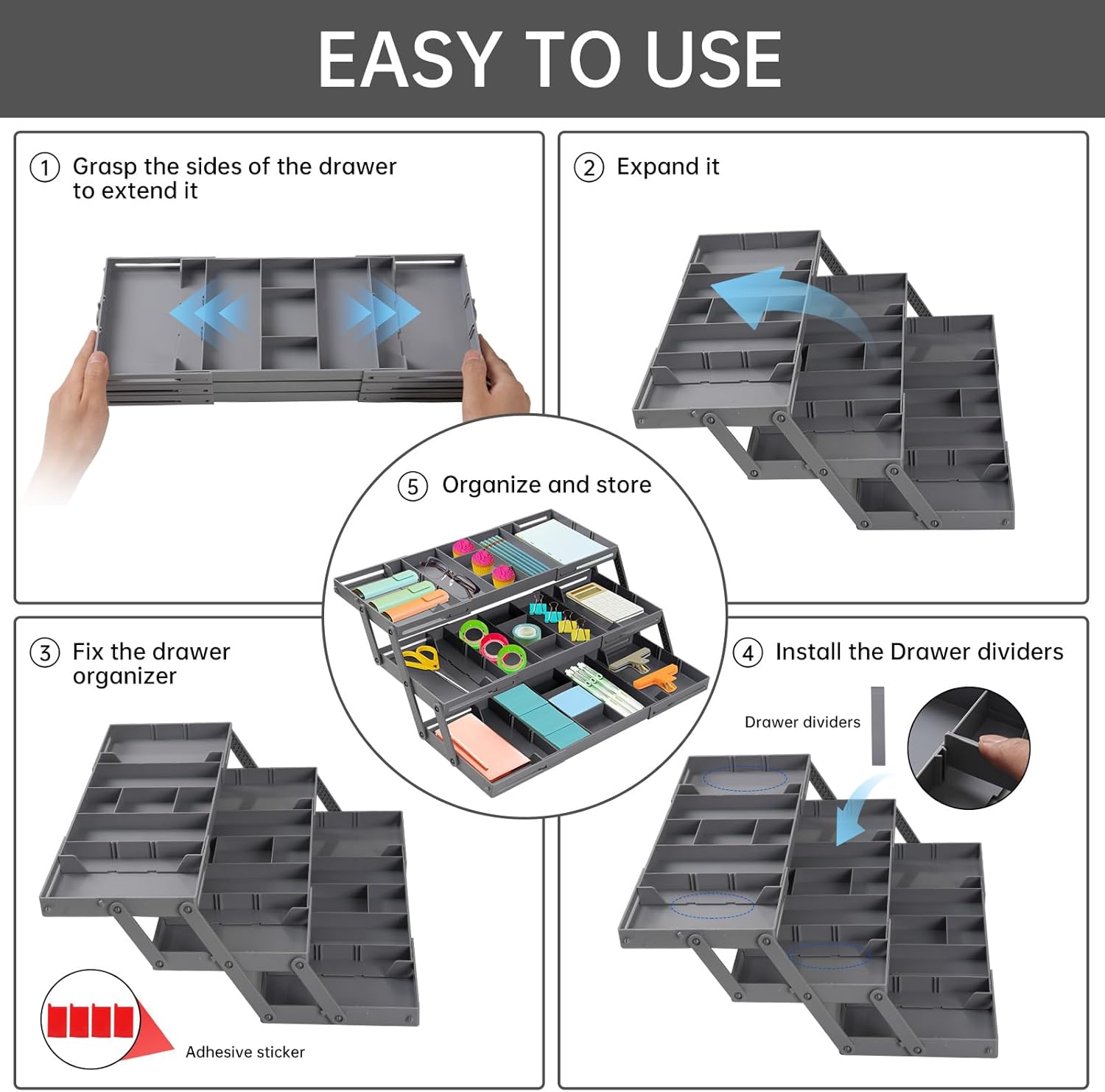 EASY TO USE

① Grasp the sides of the drawer to extend it

② Expand it

⑤ Organize and store

③ Fix the drawer organizer

Adhesive sticker

④ Install the Drawer dividers

Drawer dividers