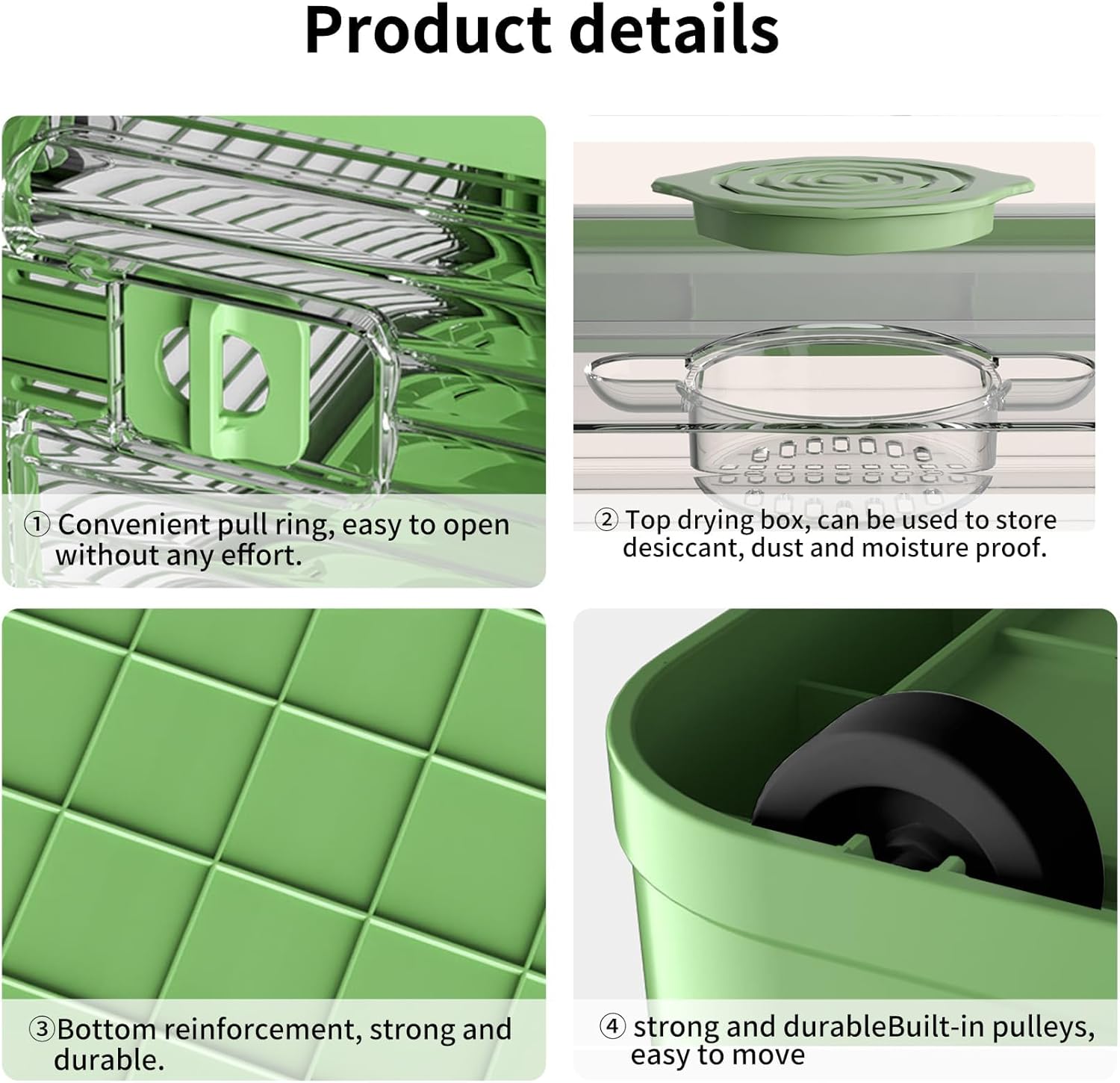 Product details

① Convenient pull ring, easy to open without any effort.

② Top drying box, can be used to store desiccant, dust and moisture proof.

③Bottom reinforcement, strong and durable.

④ strong and durableBuilt-in pulleys, easy to move