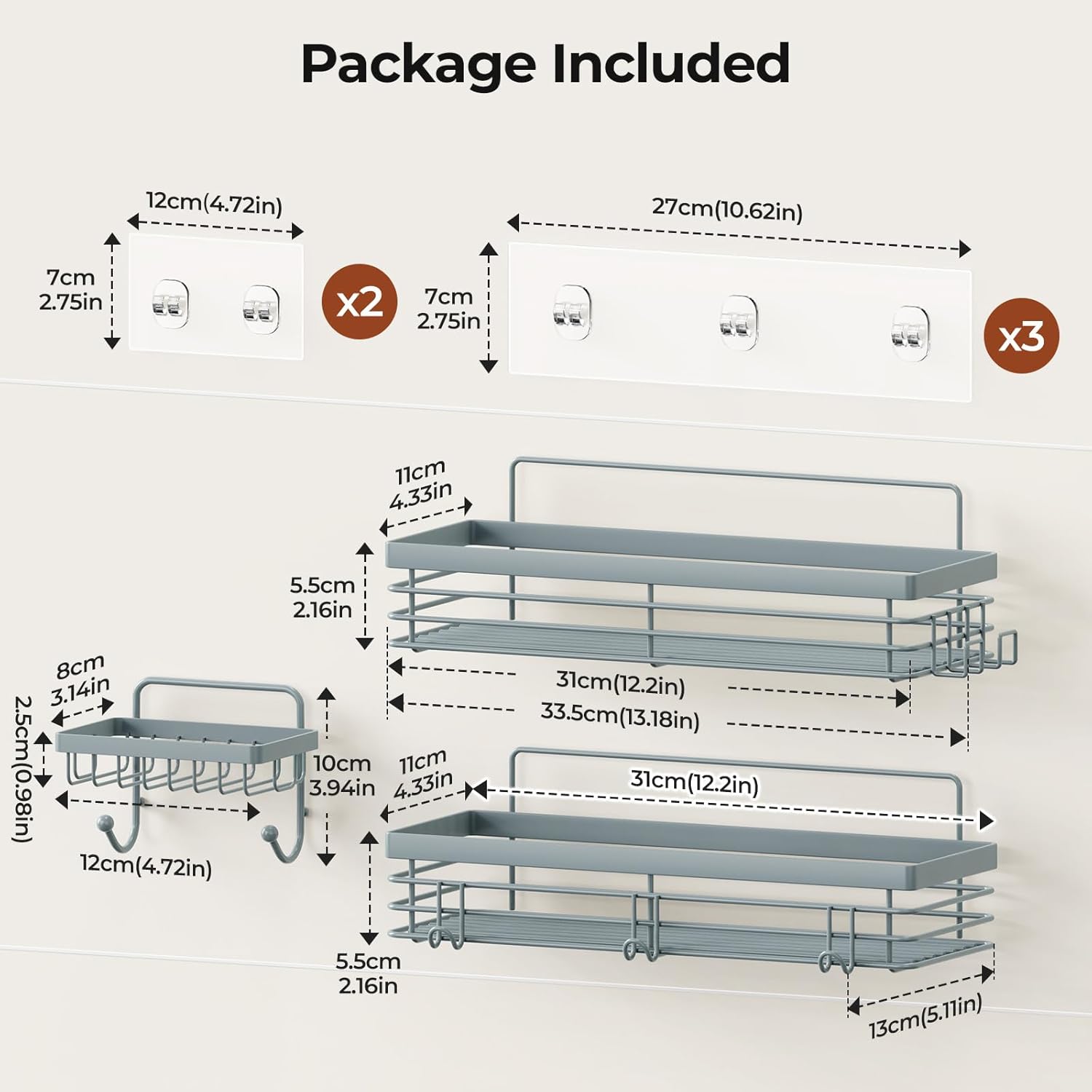 Package Included

12cm(4.72in)
7cm
2.75in
x2

27cm(10.62in)
7cm
2.75in
x3

11cm
4.33in
5.5cm
2.16in
31cm(12.2in)
33.5cm(13.18in)

8cm
3.14in
2.5cm(0.98in)
10cm
3.94in
12cm(4.72in)

11cm
4.33in
31cm(12.2in)
5.5cm
2.16in
13cm(5.11in)