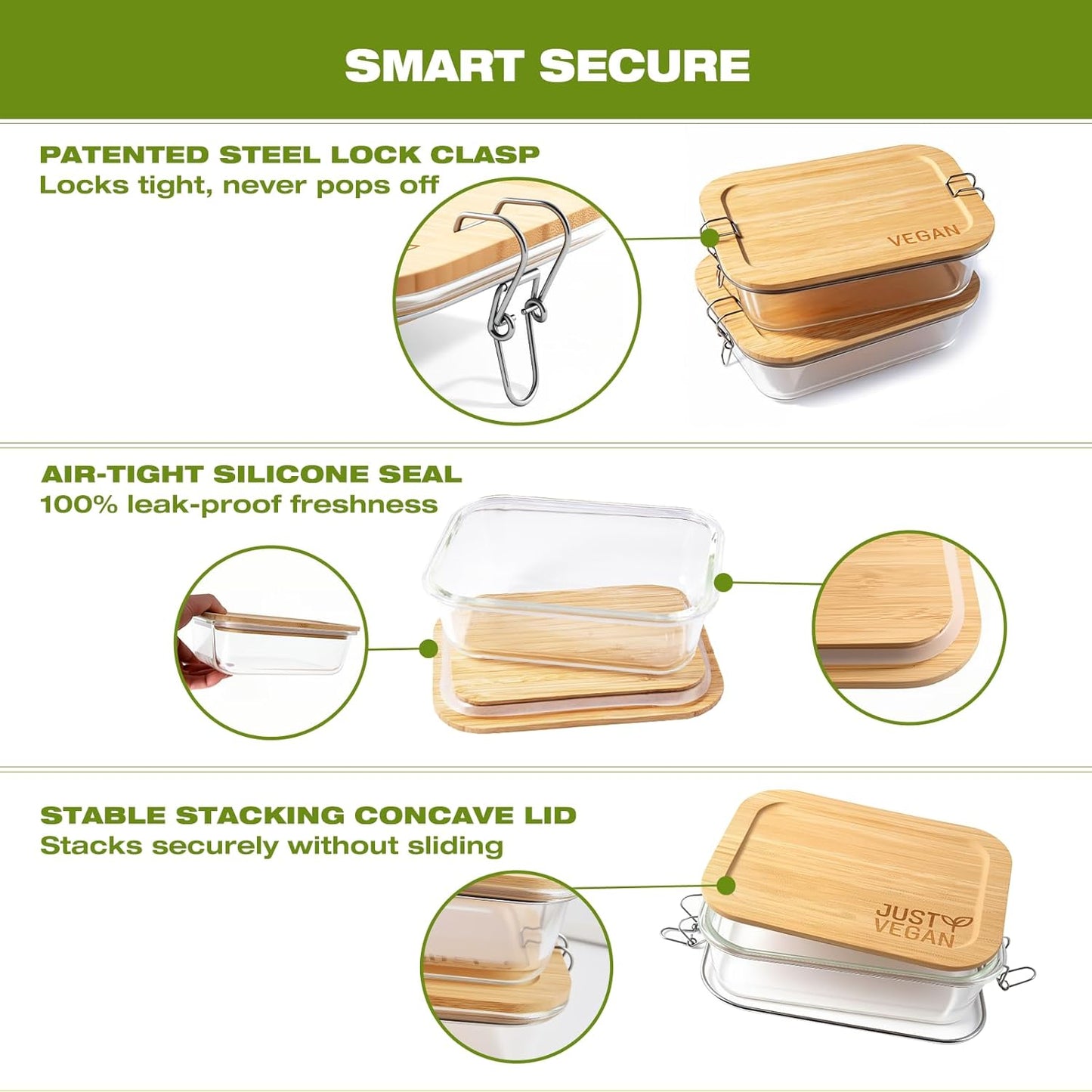 SMART SECURE

PATENTED STEEL LOCK CLASP
Locks tight, never pops off

VEGAN

AIR-TIGHT SILICONE SEAL
100% leak-proof freshness

STABLE STACKING CONCAVE LID
Stacks securely without sliding

JUST VEGAN