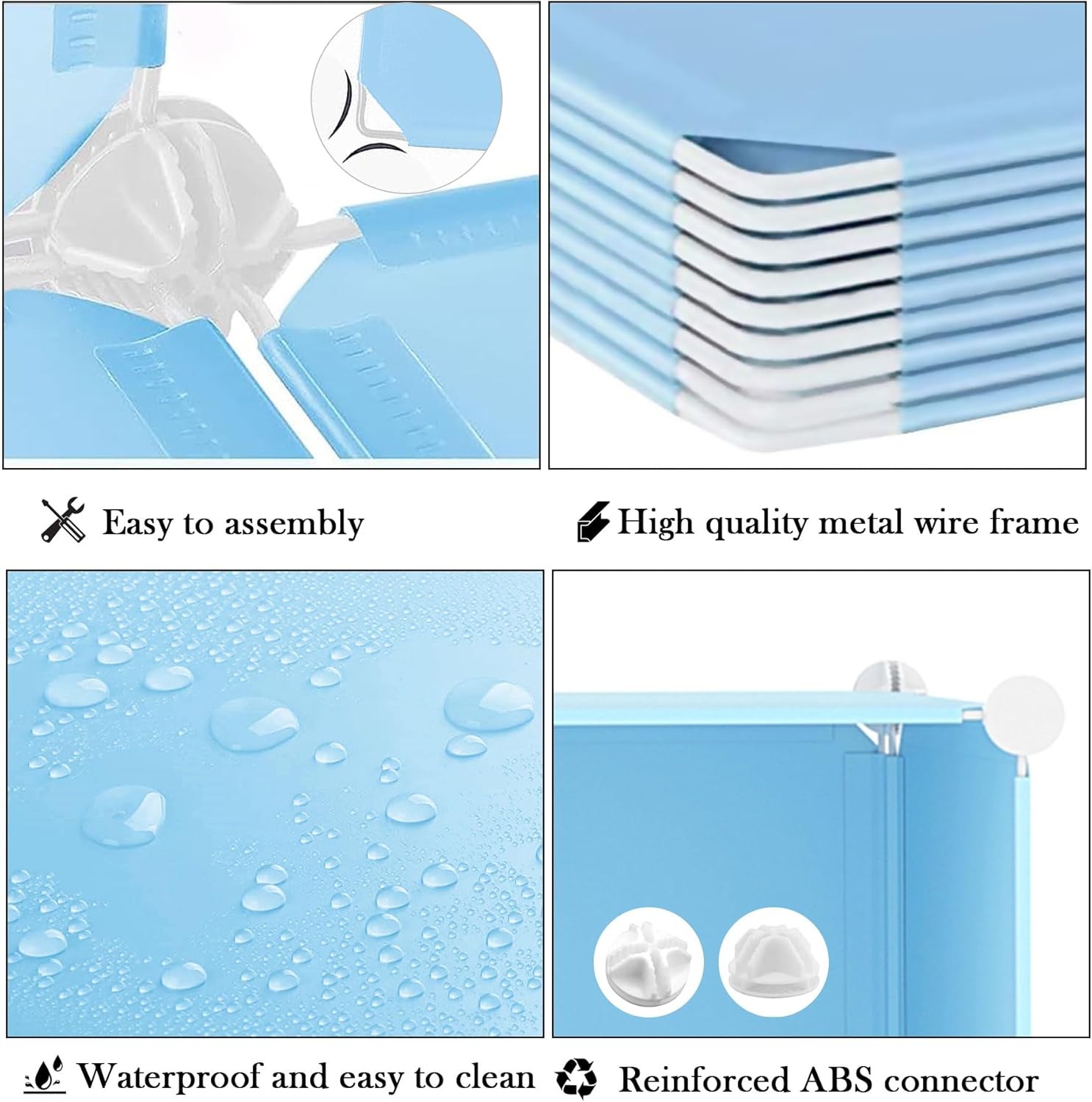 Easy to assembly

High quality metal wire frame

Waterproof and easy to clean

Reinforced ABS connector