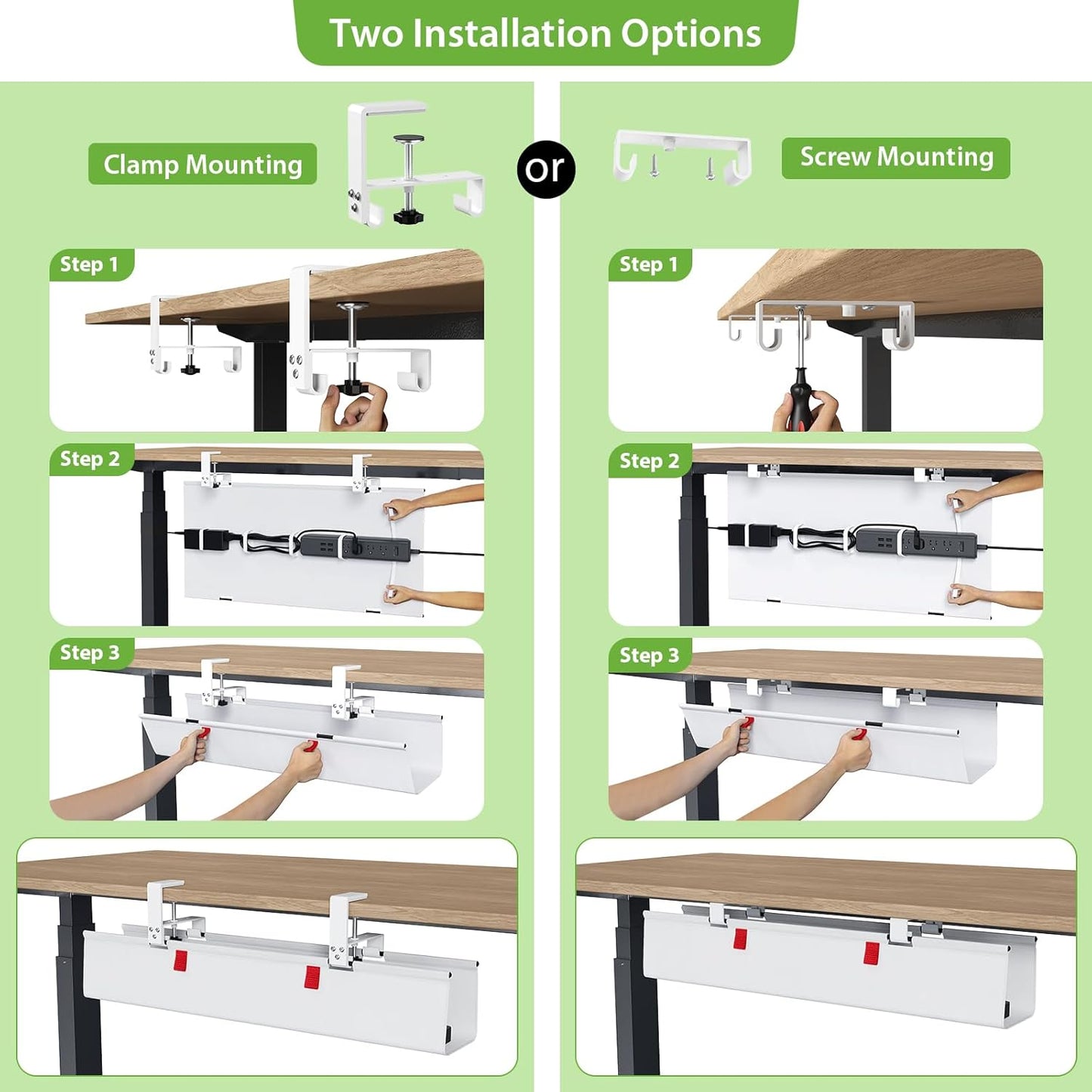 Two Installation Options

Clamp Mounting

or

Screw Mounting

Step 1

Step 2

Step 3

Step 1

Step 2

Step 3