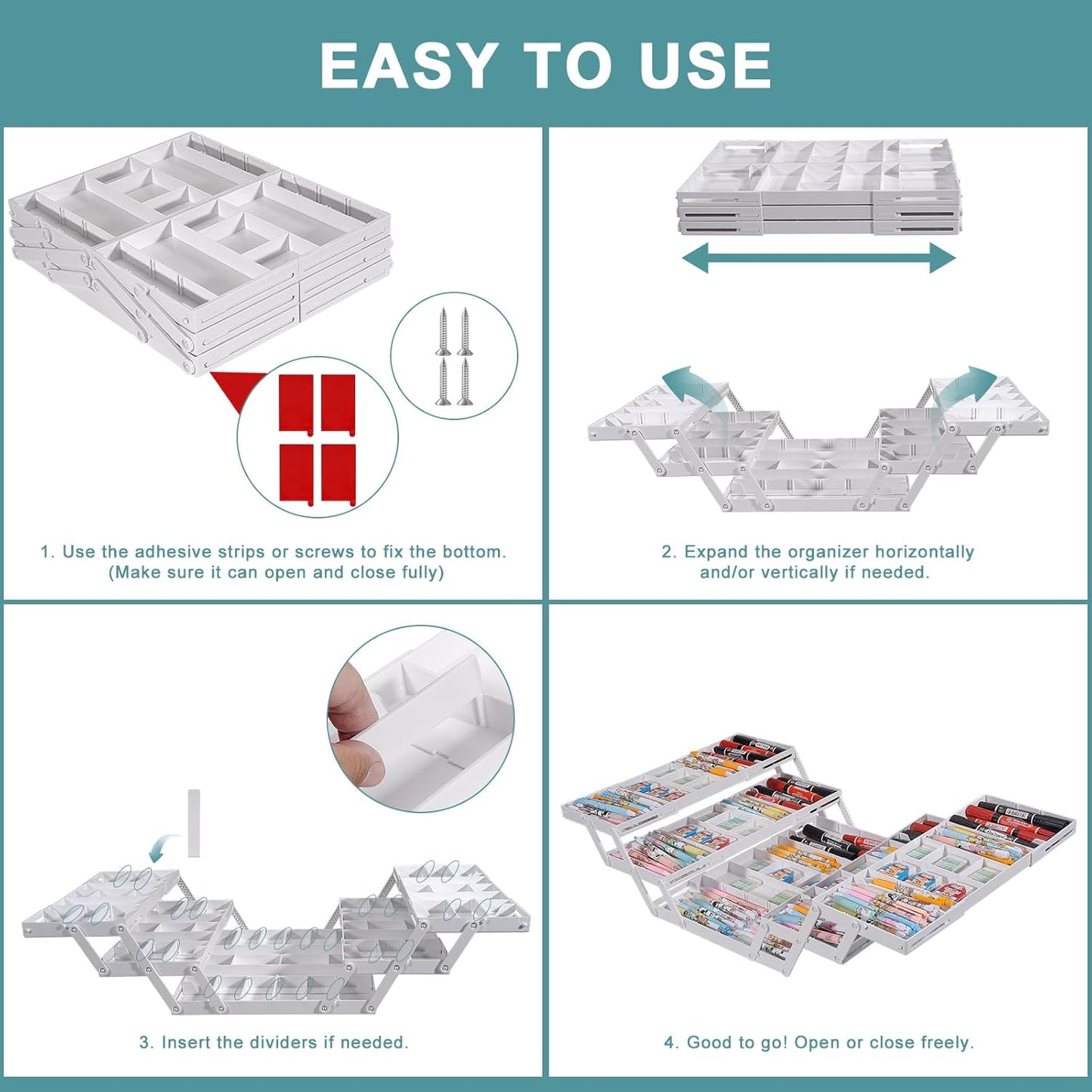 EASY TO USE

1. Use the adhesive strips or screws to fix the bottom. (Make sure it can open and close fully)

2. Expand the organizer horizontally and/or vertically if needed.

3. Insert the dividers if needed.

4. Good to go! Open or close freely.