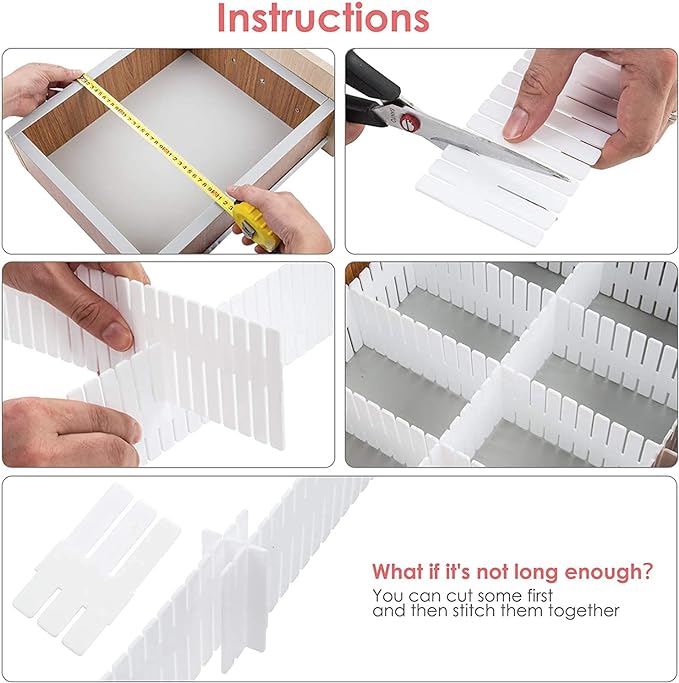 Instructions

What if it's not long enough?
You can cut some first and then stitch them together