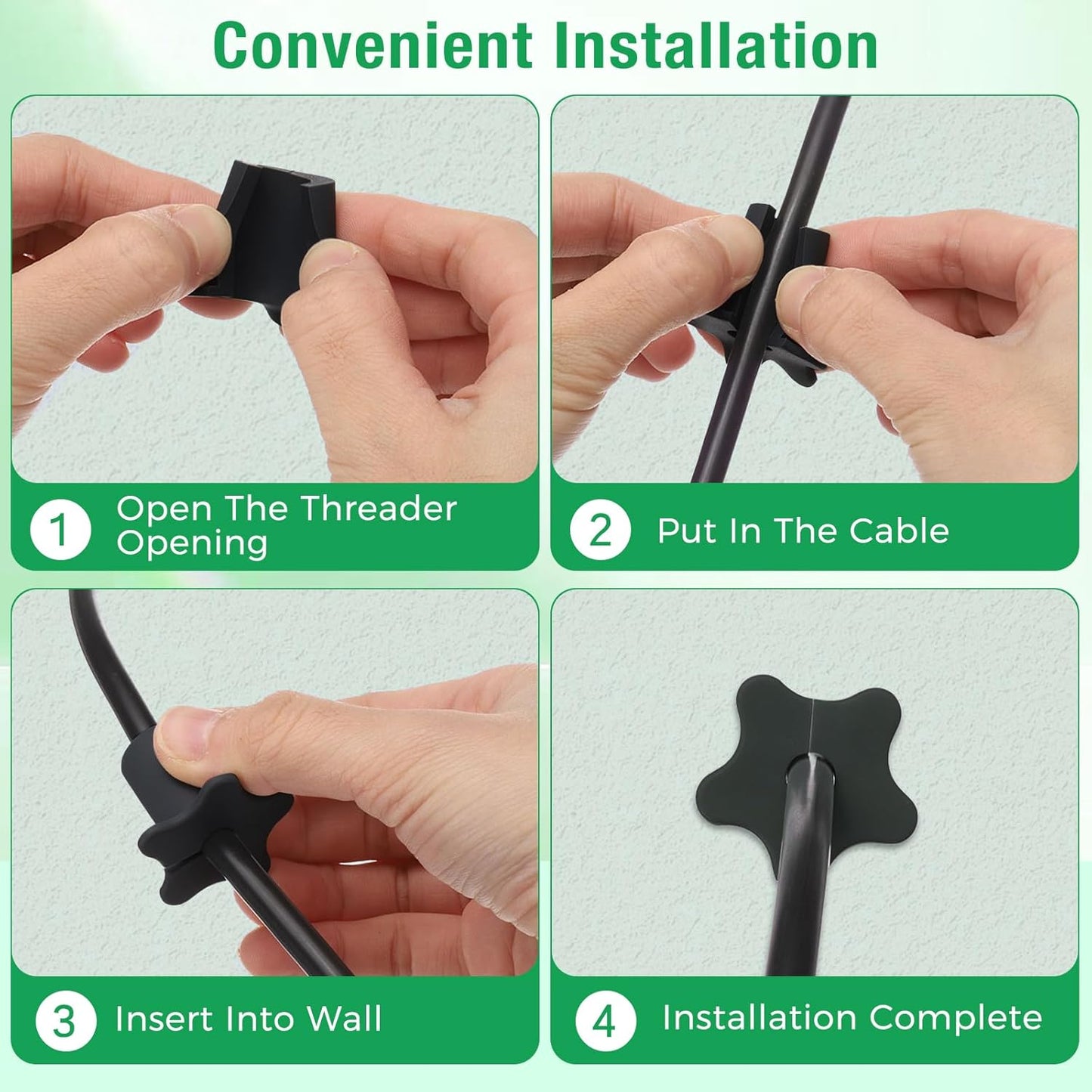 Convenient Installation

1 Open The Threader Opening

2 Put In The Cable

3 Insert Into Wall

4 Installation Complete