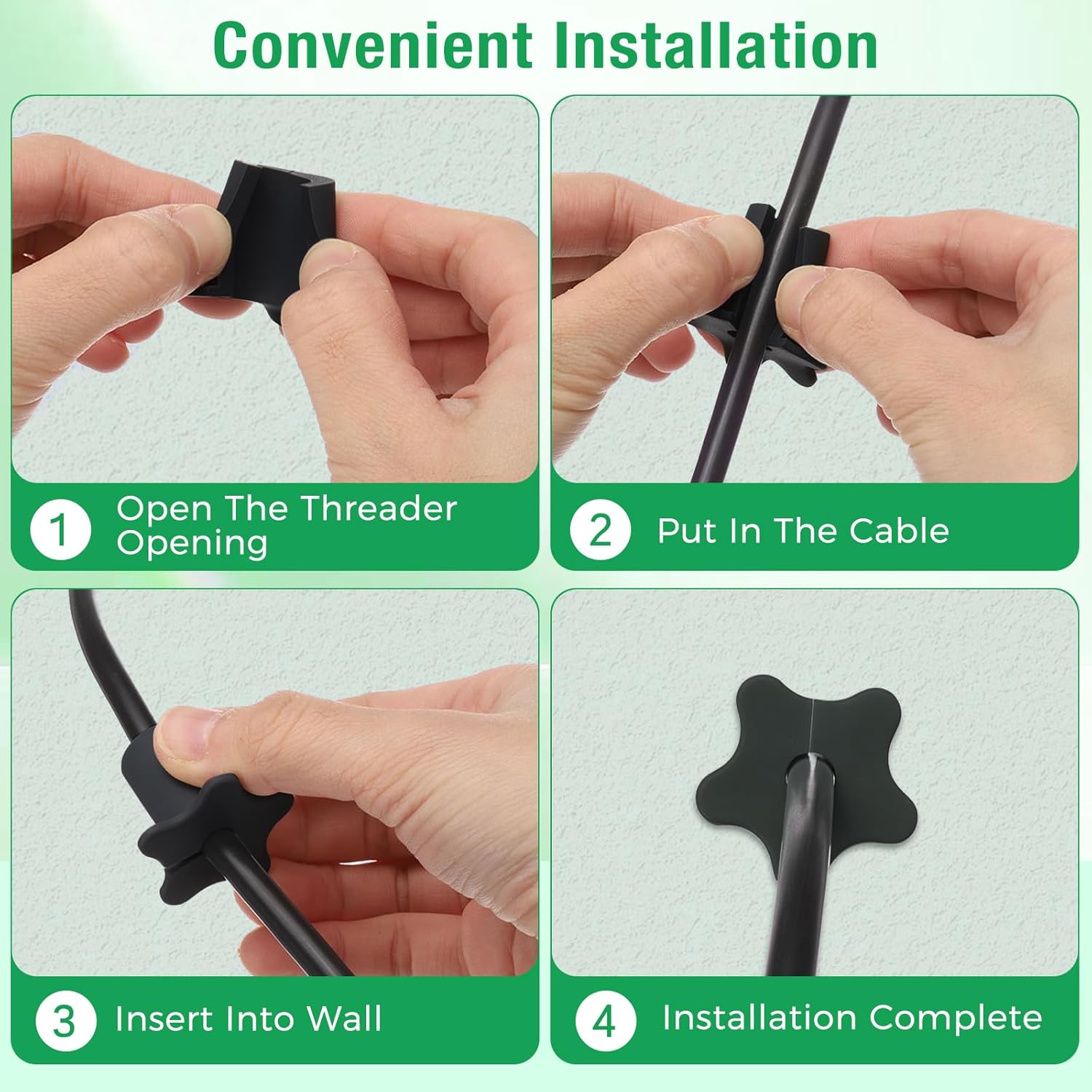 Convenient Installation

1 Open The Threader Opening

2 Put In The Cable

3 Insert Into Wall

4 Installation Complete