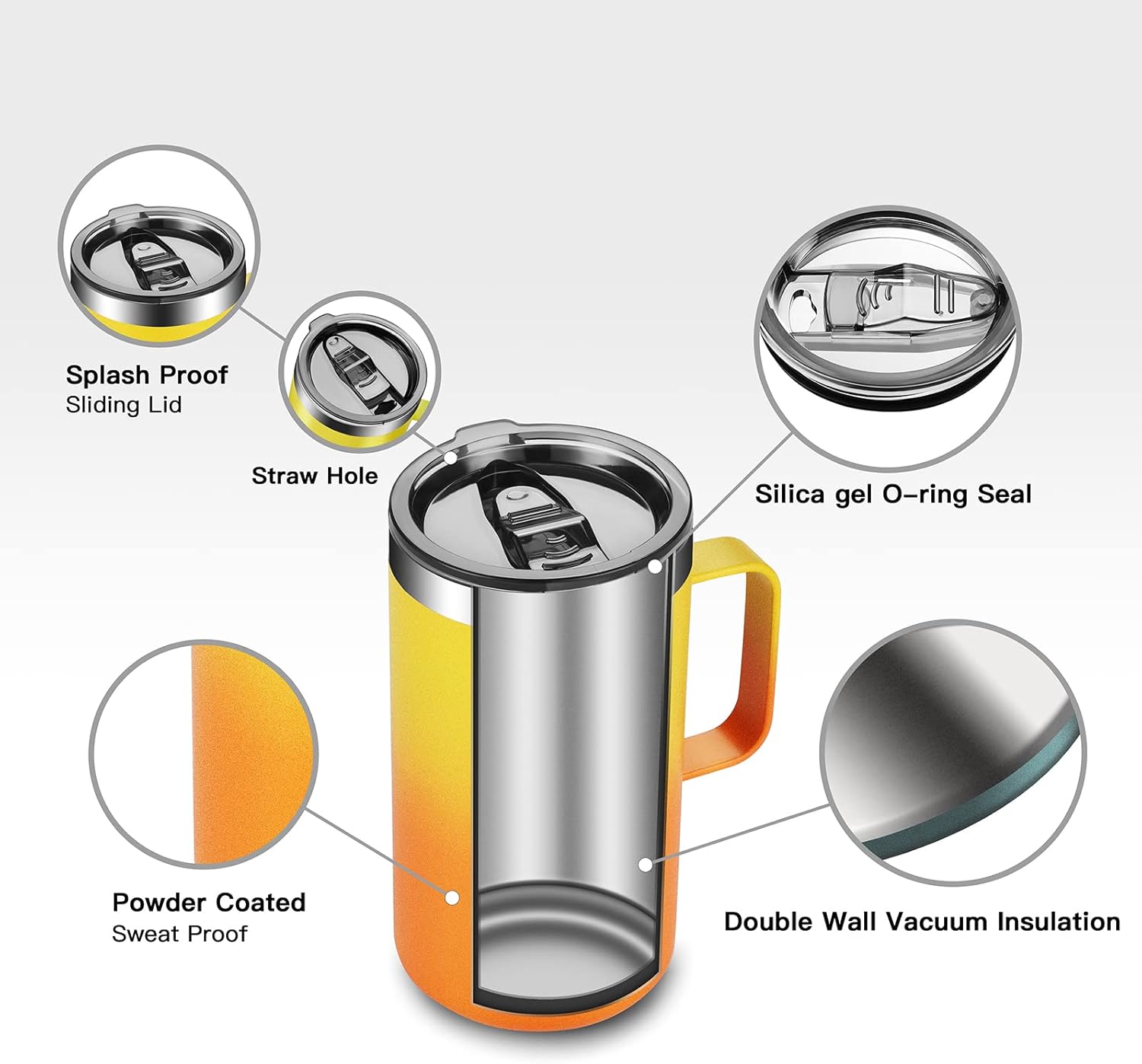 Splash Proof
Sliding Lid

Straw Hole

Silica gel O-ring Seal

Powder Coated
Sweat Proof

Double Wall Vacuum Insulation