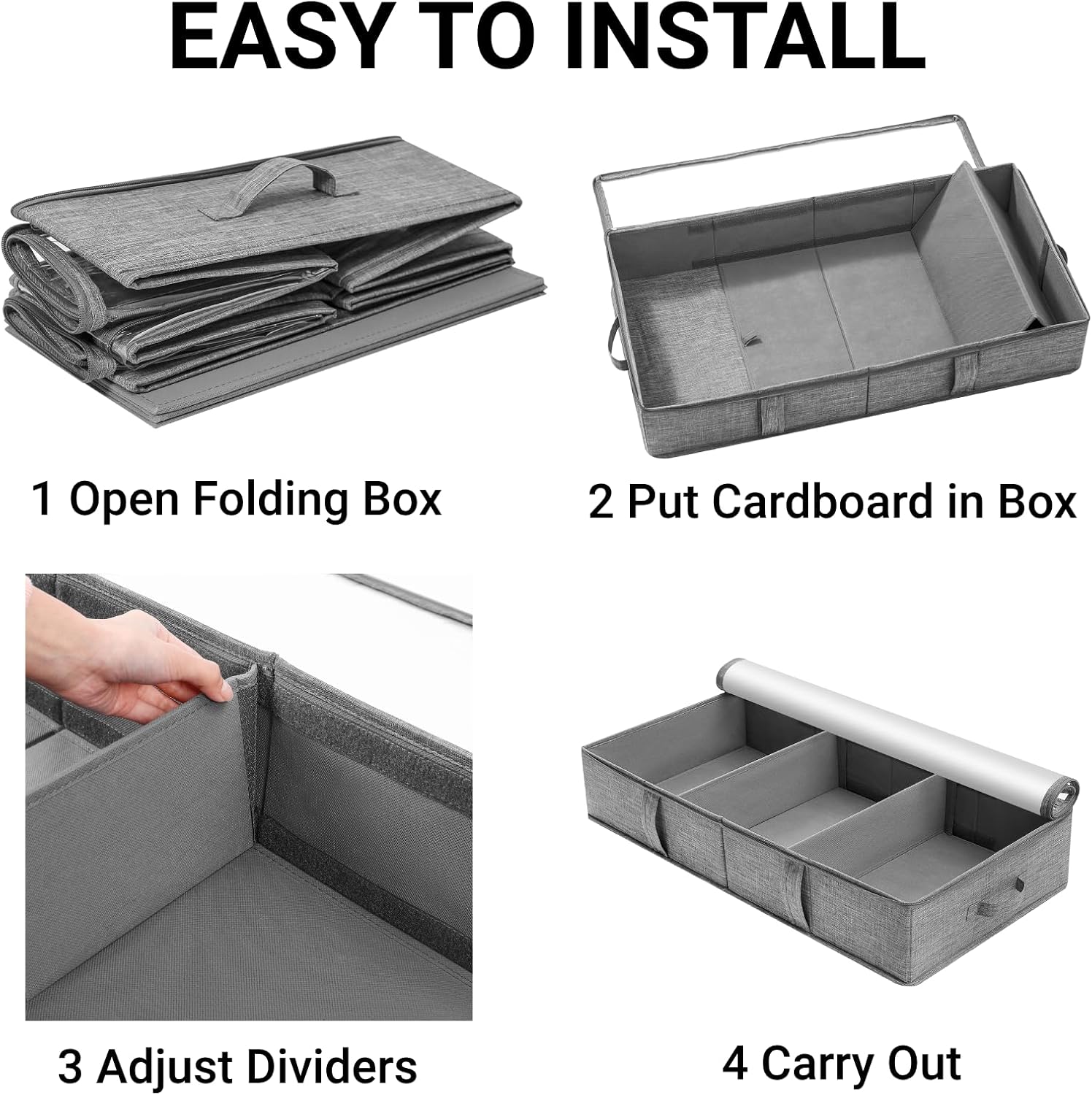 EASY TO INSTALL

1 Open Folding Box

2 Put Cardboard in Box

3 Adjust Dividers

4 Carry Out