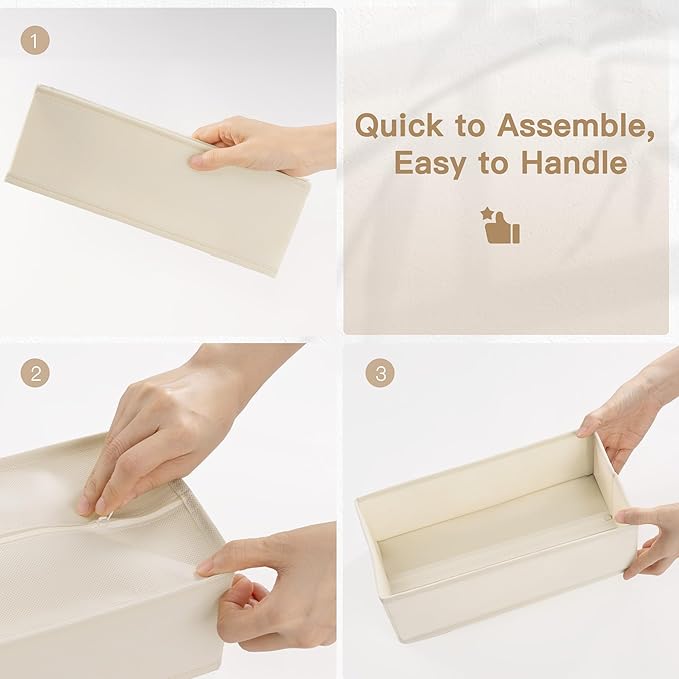 1

Quick to Assemble, Easy to Handle

2

3