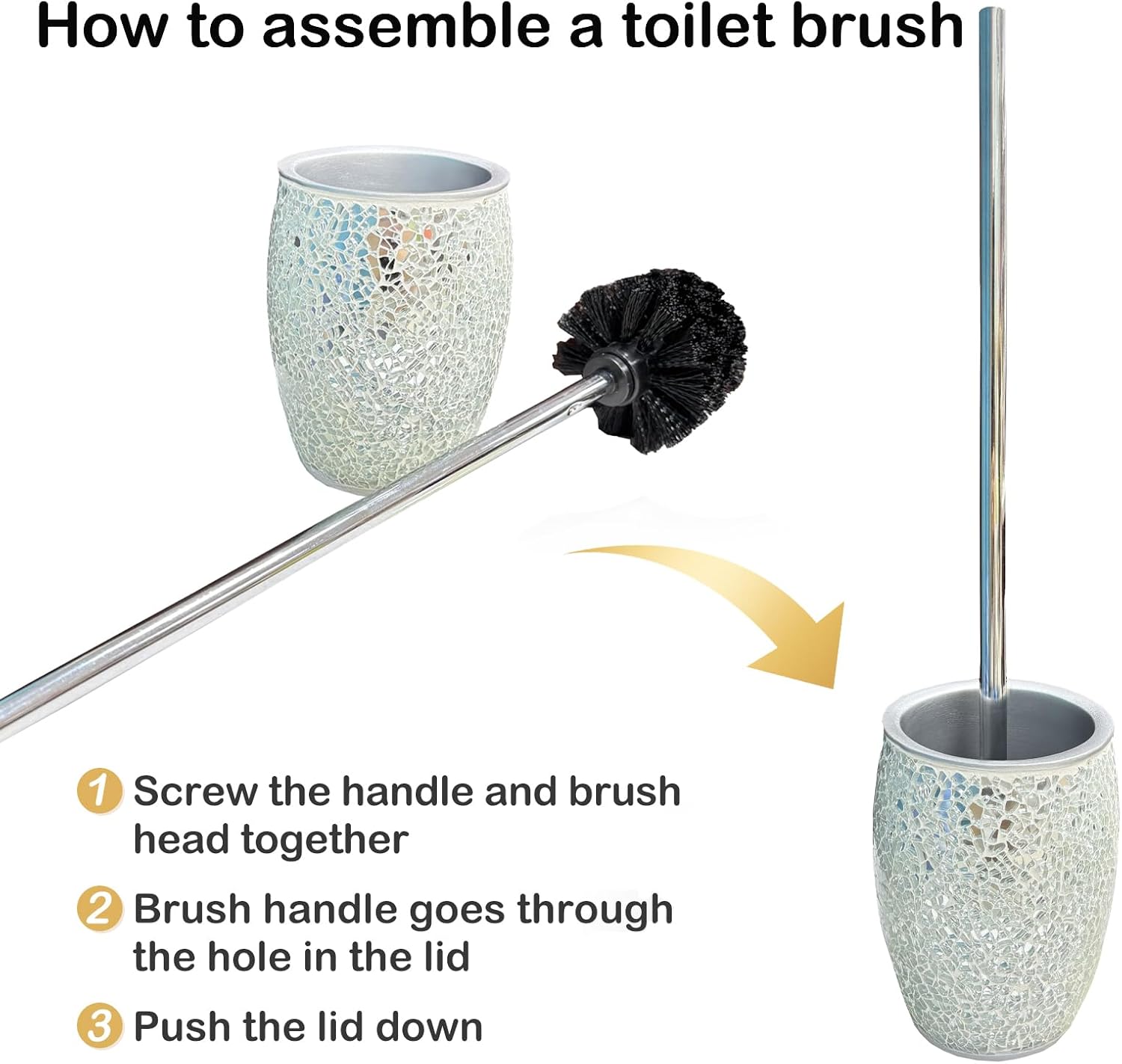 How to assemble a toilet brush

1 Screw the handle and brush head together

2 Brush handle goes through the hole in the lid

3 Push the lid down