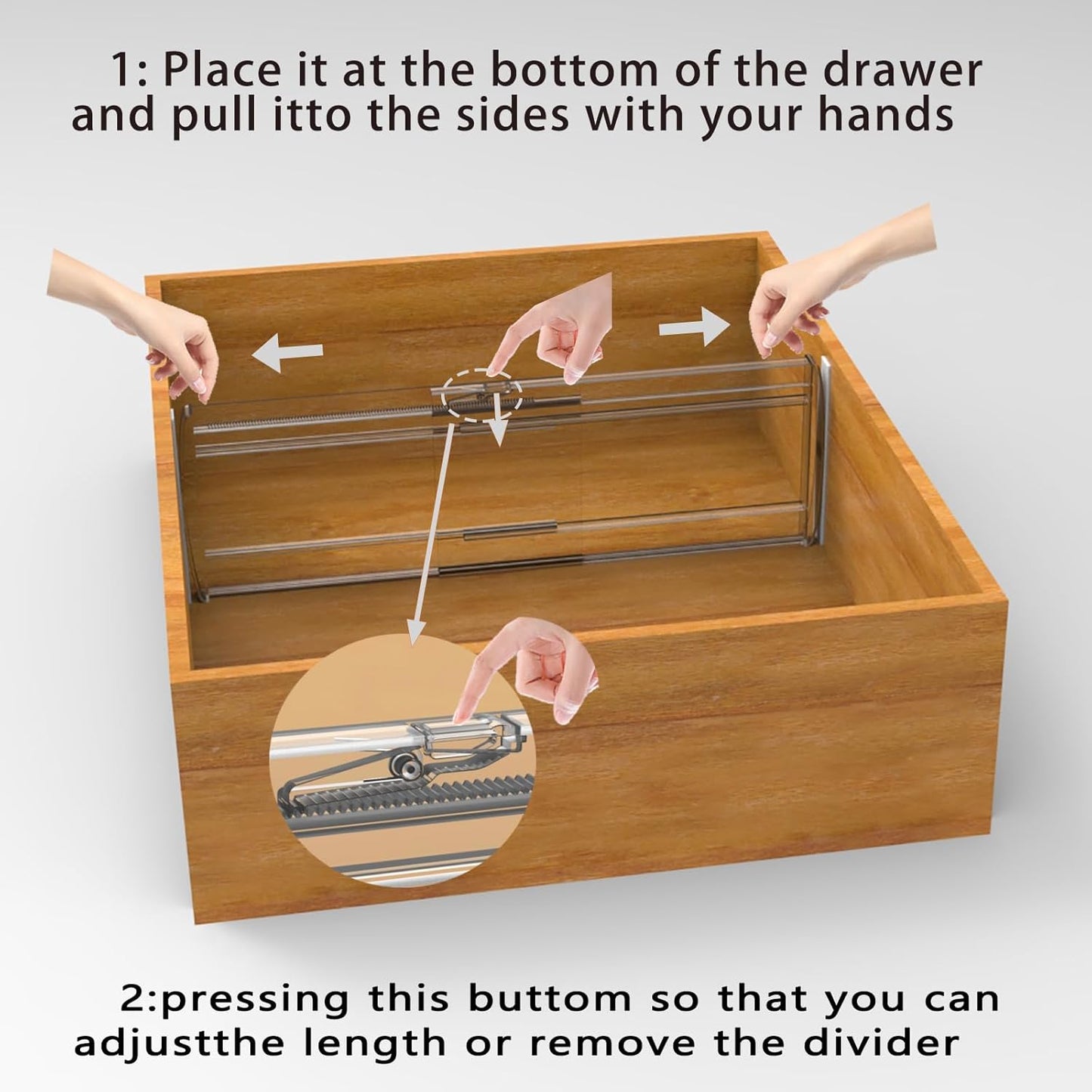 1: Place it at the bottom of the drawer and pull itto the sides with your hands

2:pressing this buttom so that you can adjustthe length or remove the divider