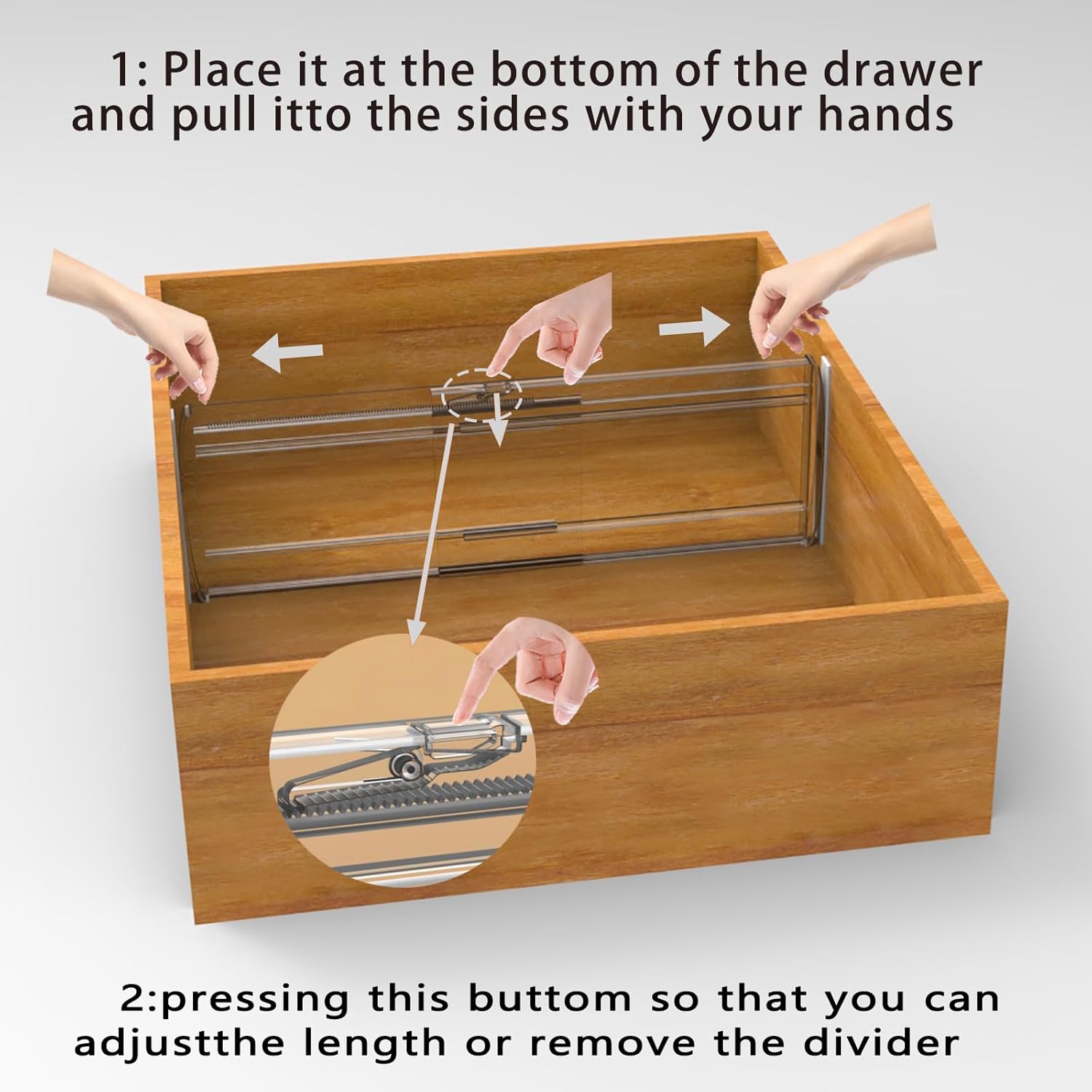 1: Place it at the bottom of the drawer and pull itto the sides with your hands

2:pressing this buttom so that you can adjustthe length or remove the divider