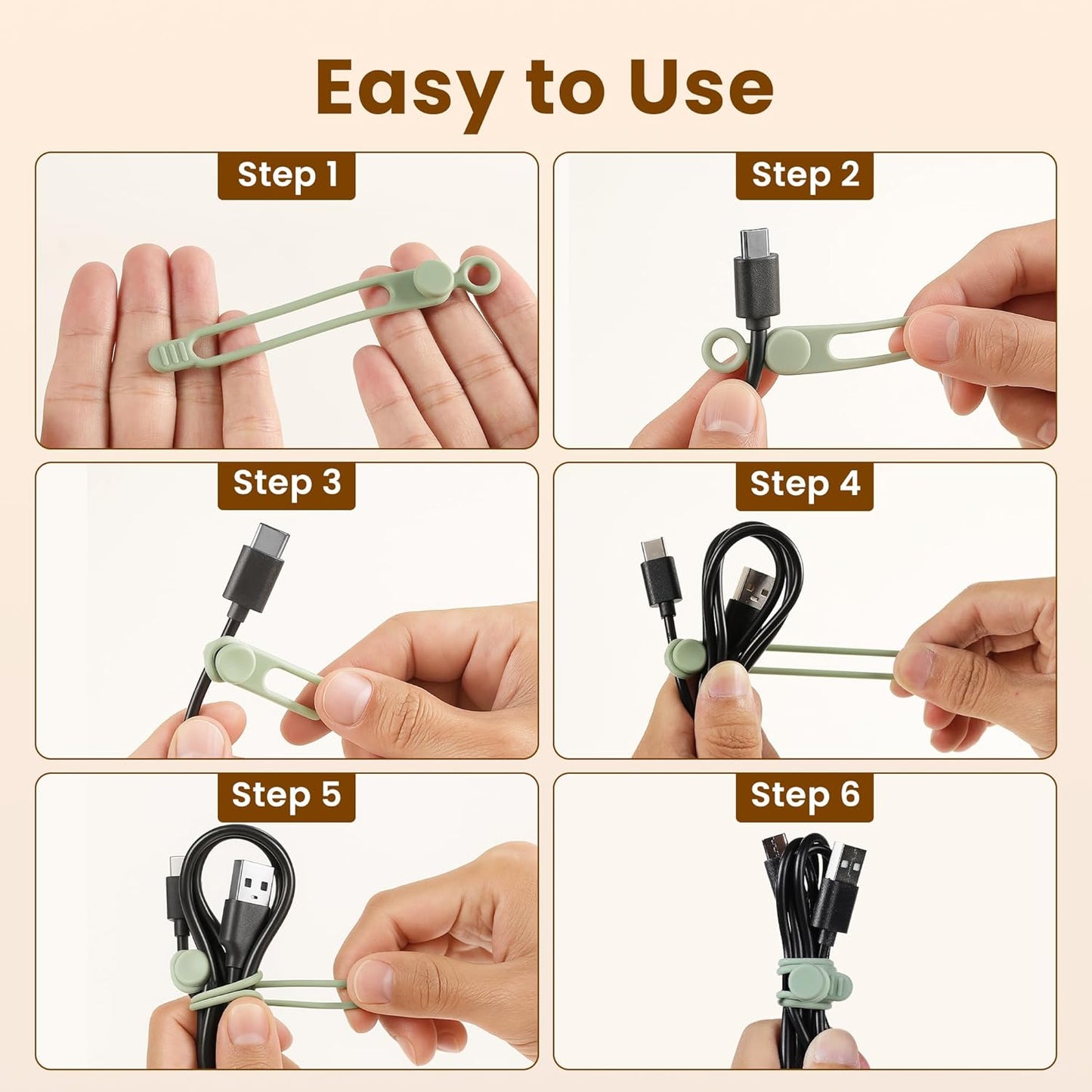 Easy to Use

Step 1

Step 2

Step 3

Step 4

Step 5

Step 6