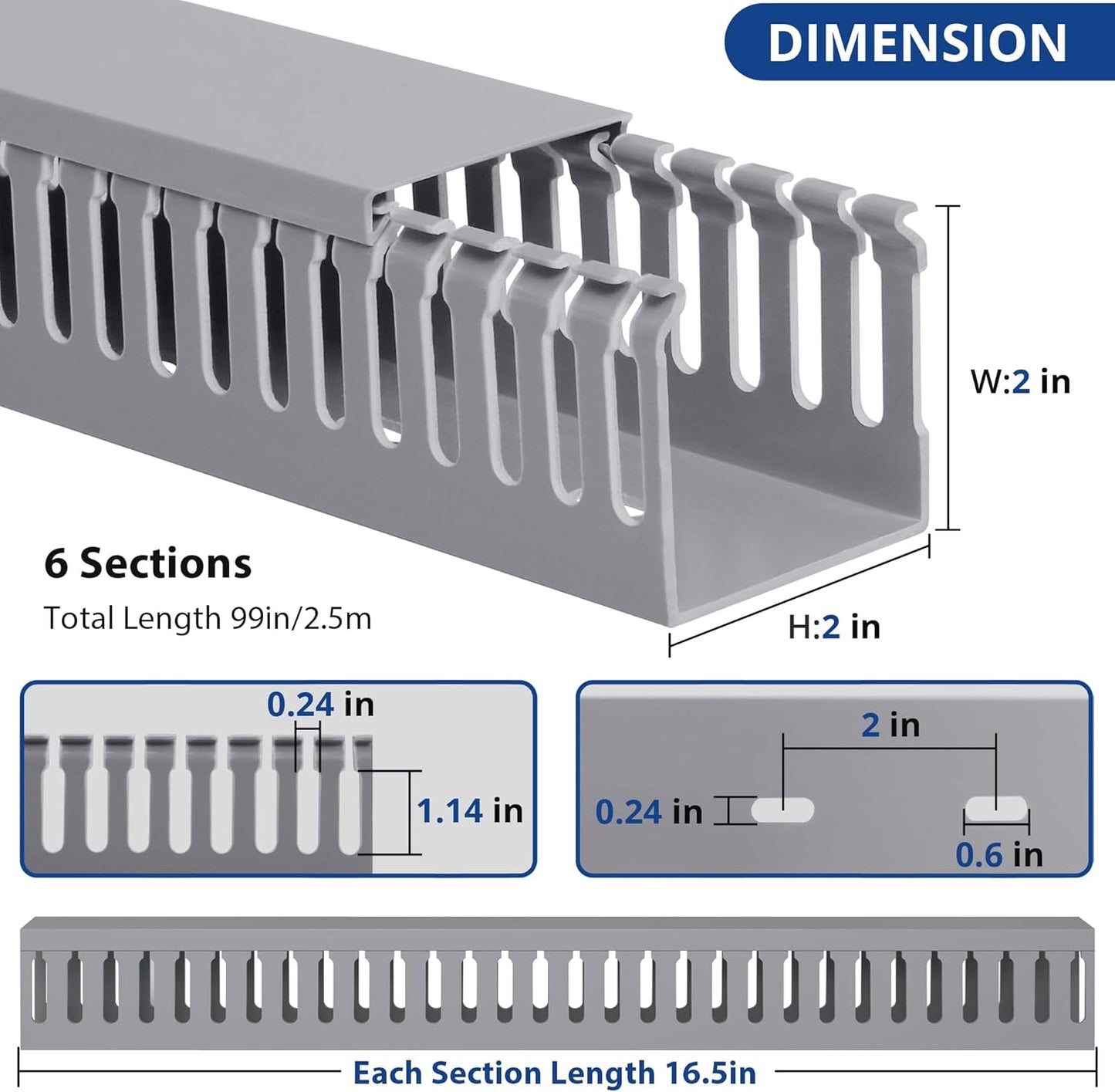 DIMENSION

W:2 in

6 Sections

Total Length 99in/2.5m

H:2 in

0.24 in

1.14 in

2 in

0.24 in

0.6 in

Each Section Length 16.5in