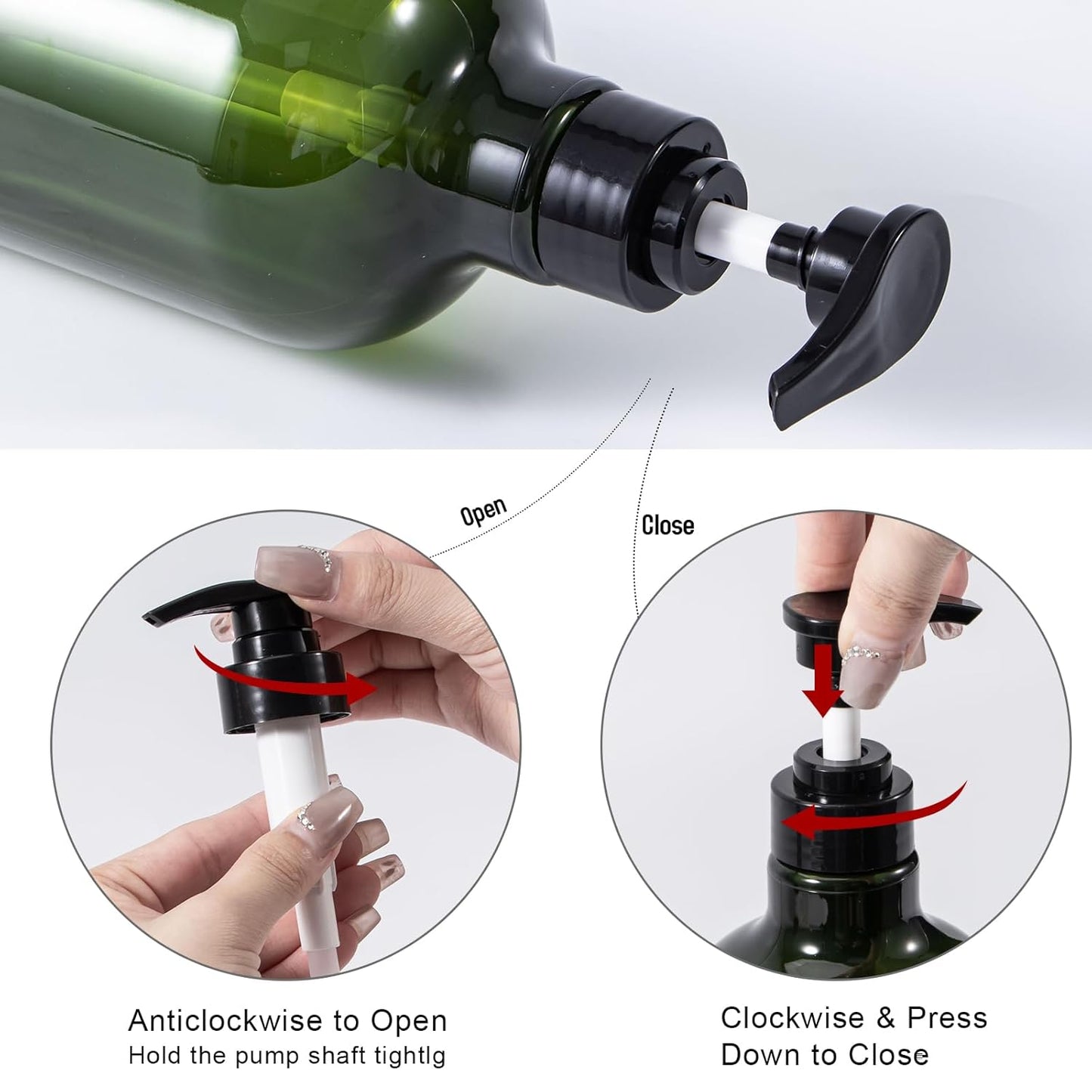 Open

Close

Anticlockwise to Open
Hold the pump shaft tightlg

Clockwise & Press
Down to Close