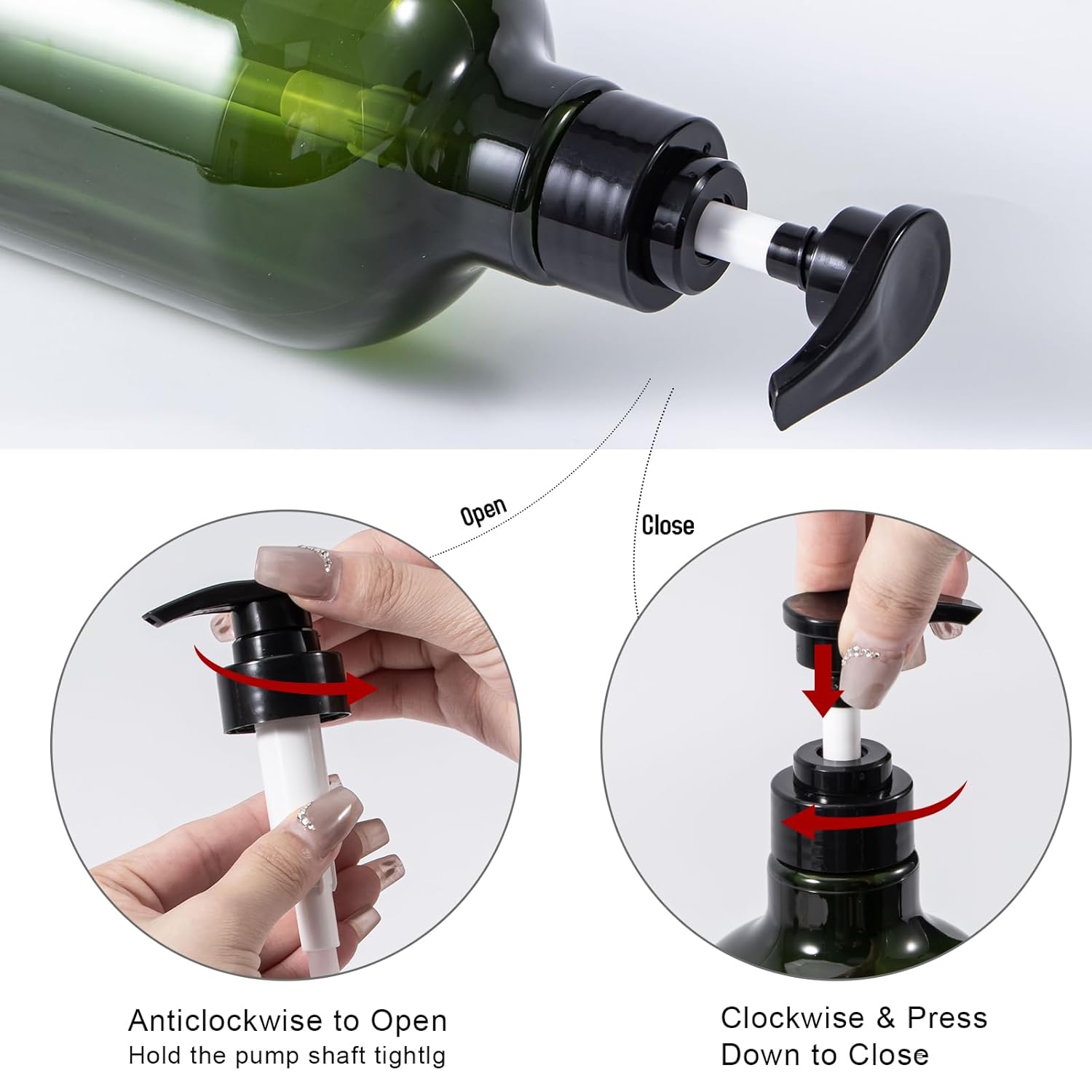 Open

Close

Anticlockwise to Open
Hold the pump shaft tightlg

Clockwise & Press
Down to Close