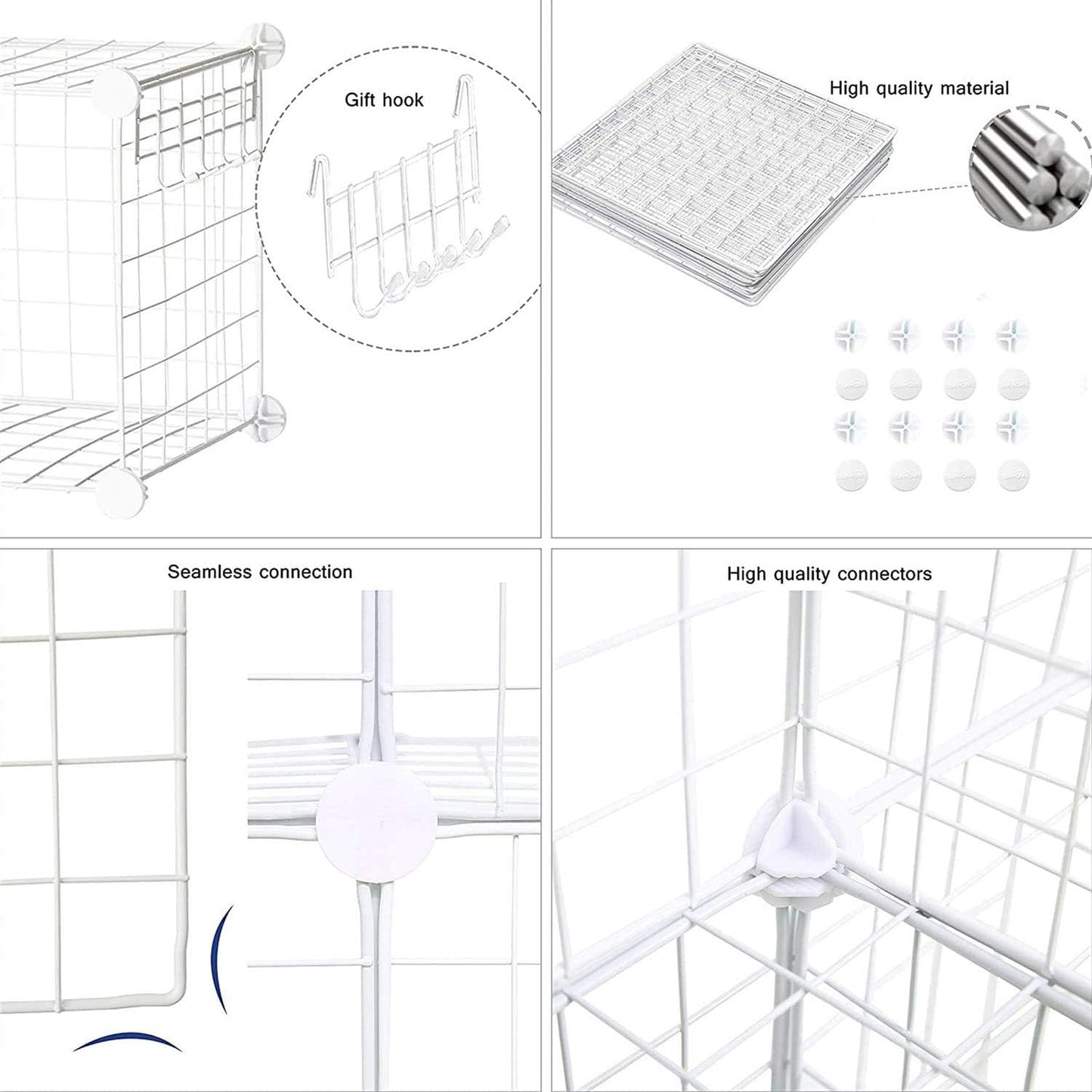 Gift hook

High quality material

Seamless connection

High quality connectors