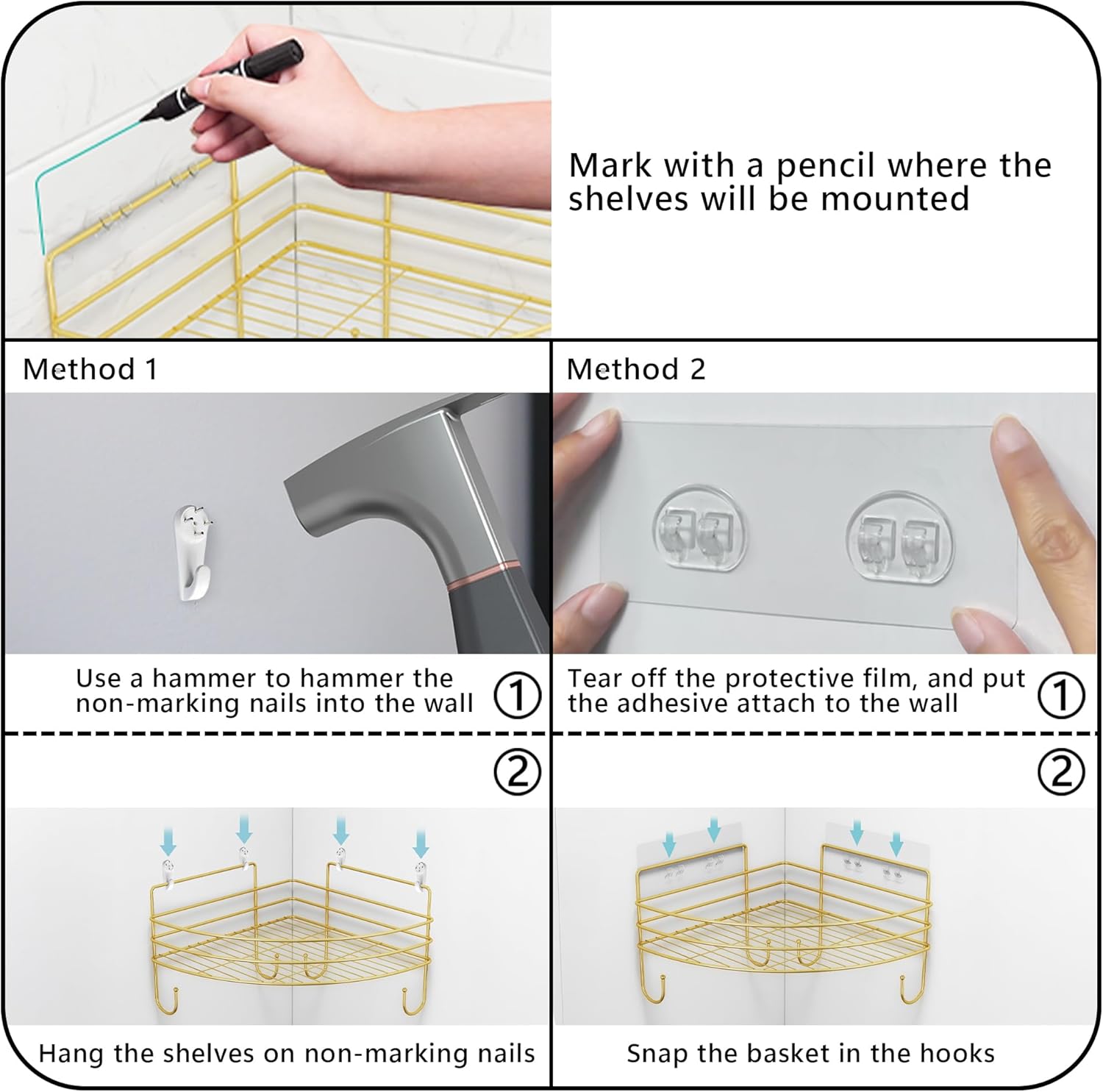 Mark with a pencil where the shelves will be mounted

Method 1

Use a hammer to hammer the non-marking nails into the wall ①

②

Hang the shelves on non-marking nails

Method 2

Tear off the protective film, and put the adhesive attach to the wall ①

②

Snap the basket in the hooks