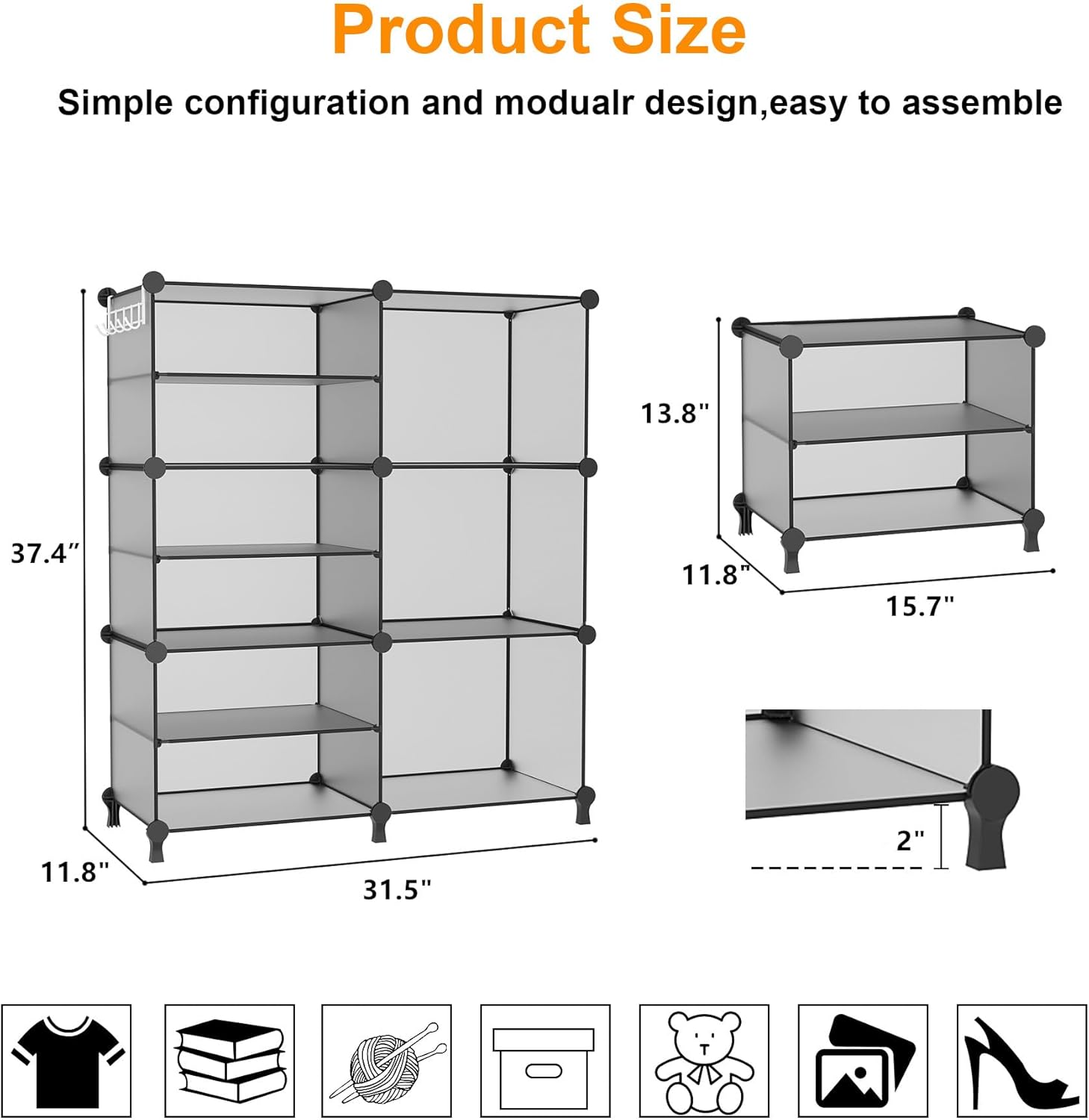 Product Size

Simple configuration and modualr design,easy to assemble

37.4"

11.8"

31.5"

13.8"

11.8"

15.7"

2"