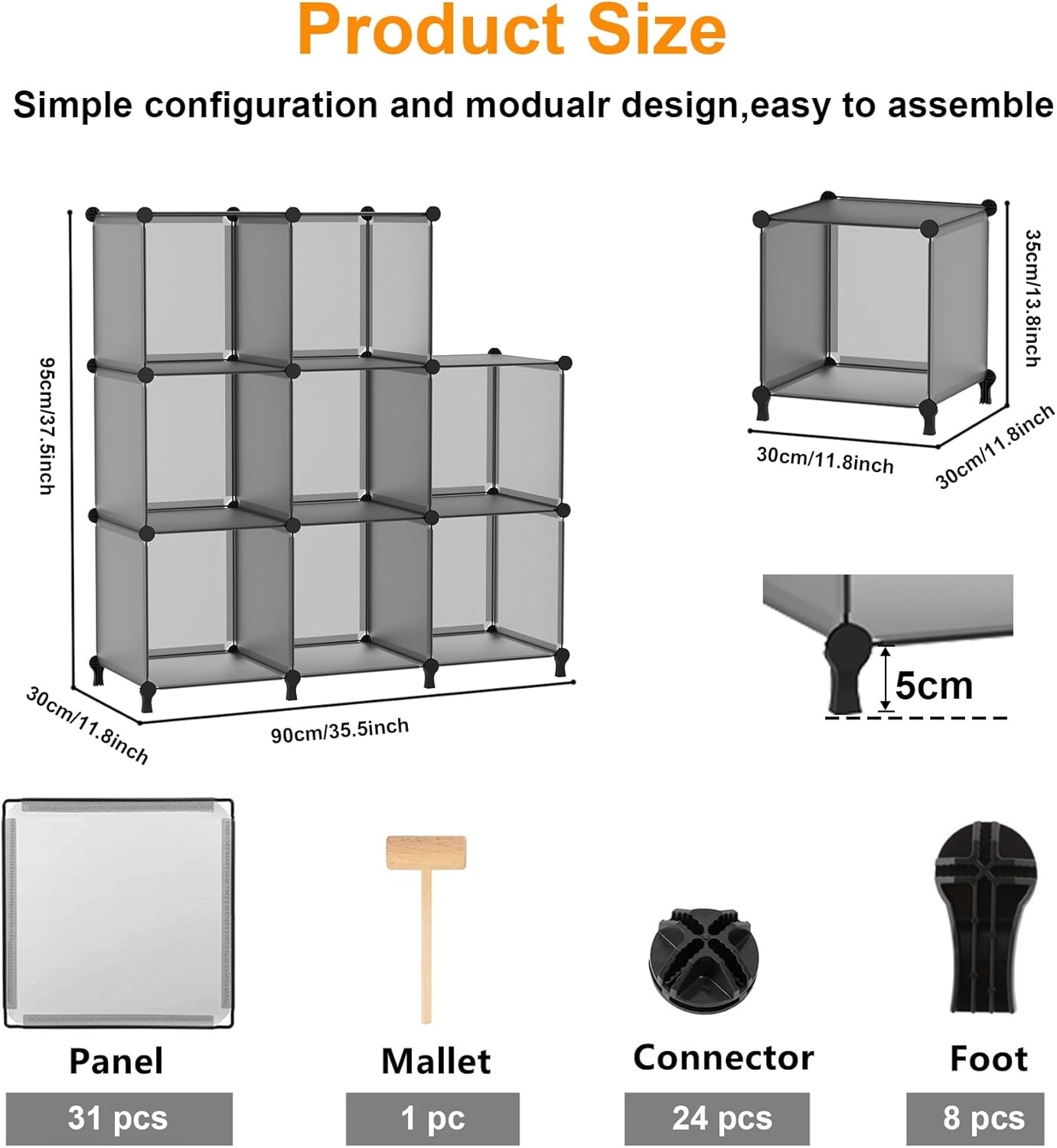 Product Size

Simple configuration and modualr design,easy to assemble

95cm/37.5inch

30cm/11.8inch

90cm/35.5inch

35cm/13.8inch

30cm/11.8inch

30cm/11.8inch

5cm

Panel

31 pcs

Mallet

1 pc

Connector

24 pcs

Foot

8 pcs