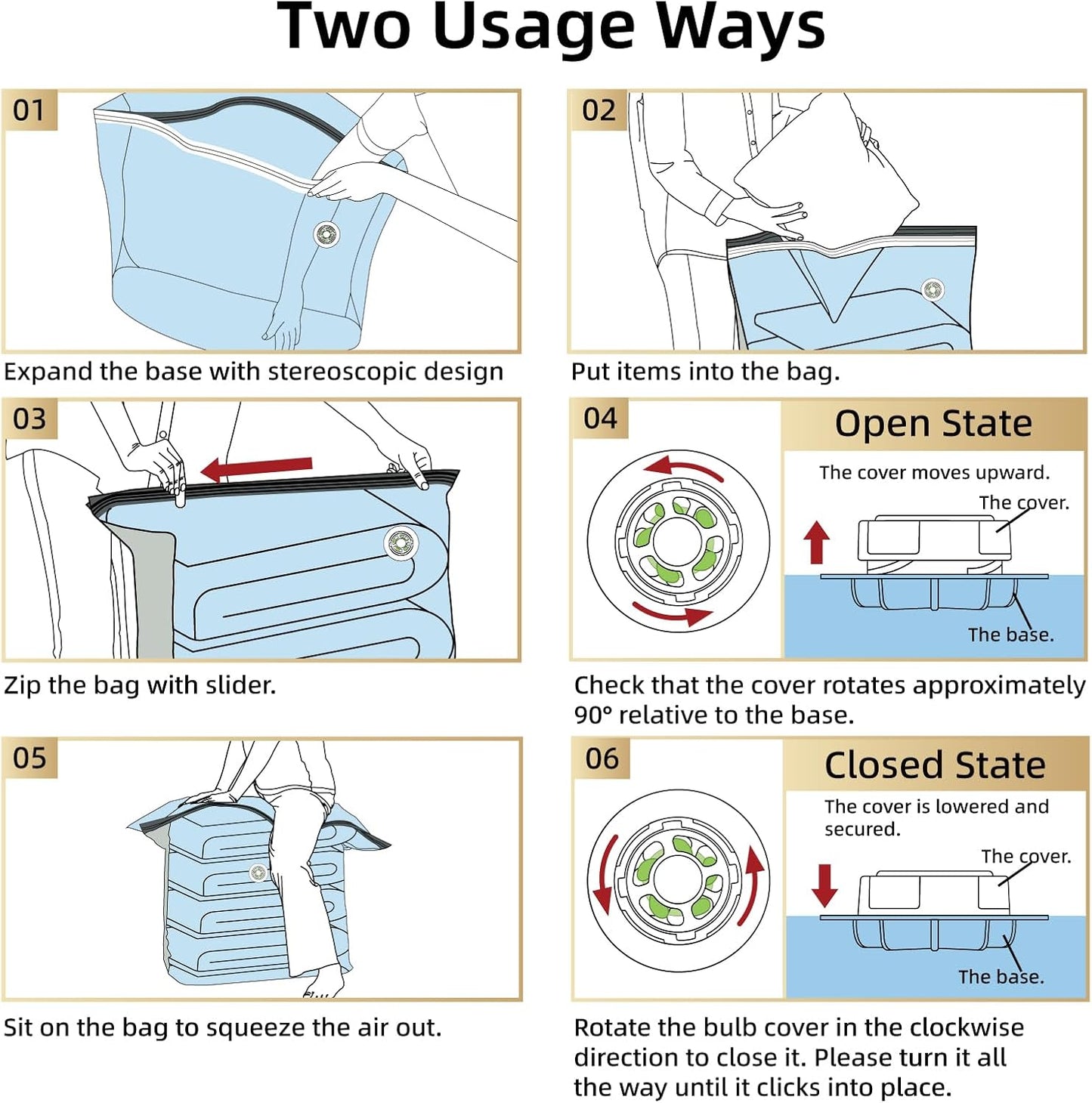 Two Usage Ways

01

Expand the base with stereoscopic design

02

Put items into the bag.

03

Zip the bag with slider.

04

Open State

The cover moves upward.

The cover.

The base.

Check that the cover rotates approximately 90° relative to the base.

05

Sit on the bag to squeeze the air out.

06

Closed State

The cover is lowered and secured.

The cover.

The base.

Rotate the bulb cover in the clockwise direction to close it. Please turn it all the way until it clicks into place.