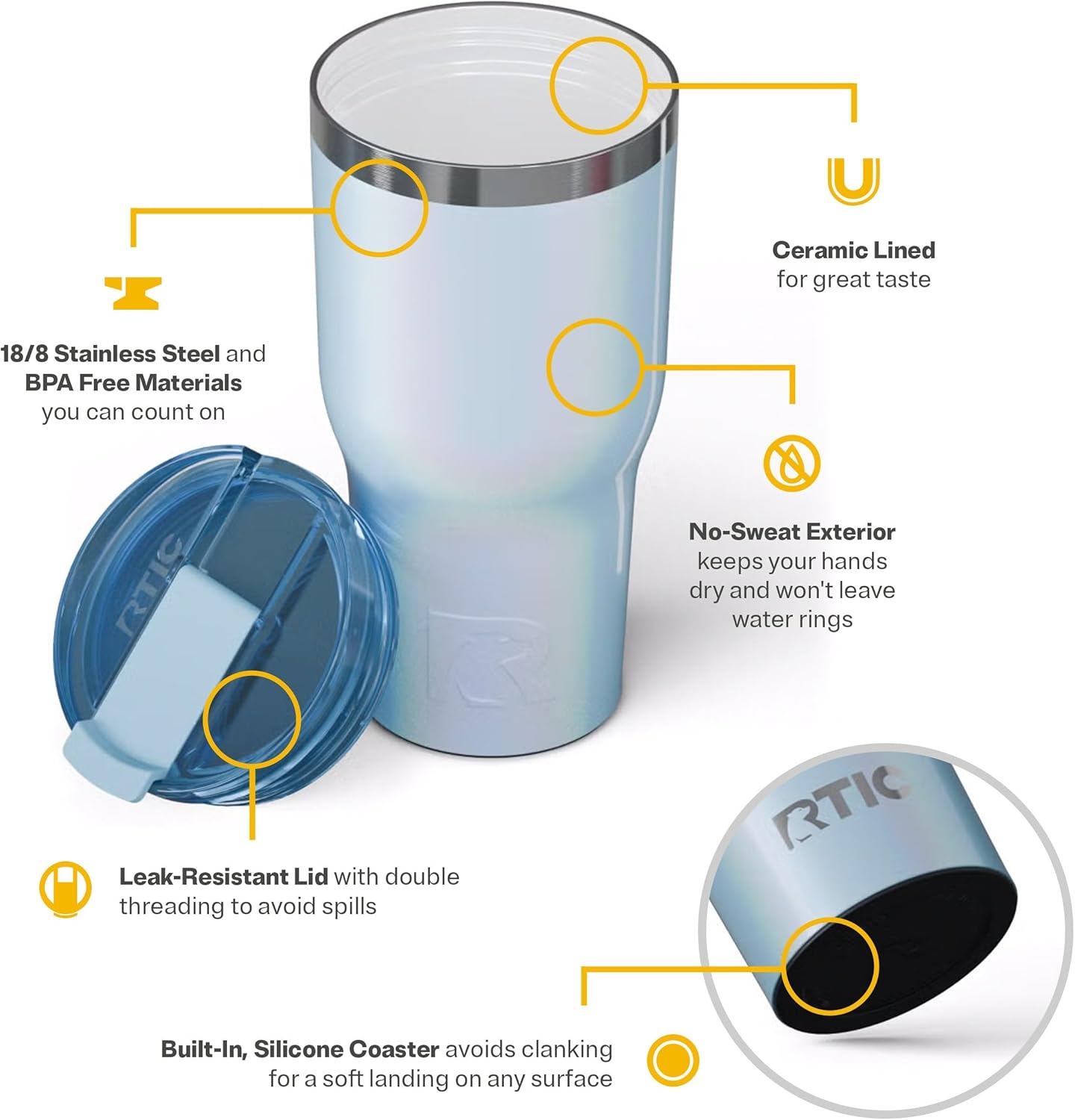 Ceramic Lined
for great taste

18/8 Stainless Steel and
BPA Free Materials
you can count on

No-Sweat Exterior
keeps your hands
dry and won't leave
water rings

RTIC

RTIC

Leak-Resistant Lid with double
threading to avoid spills

Built-In, Silicone Coaster avoids clanking
for a soft landing on any surface