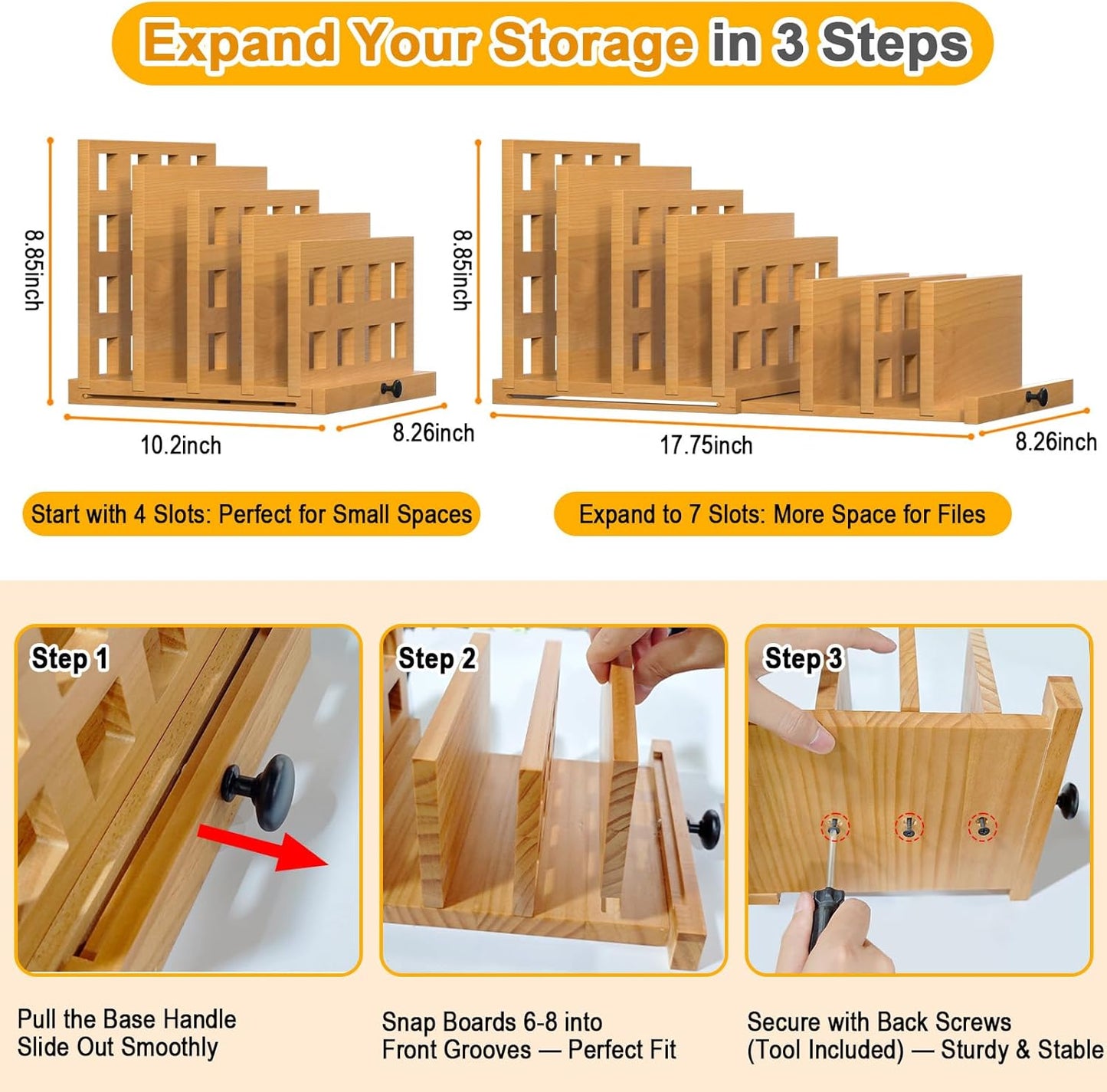 Expand Your Storage in 3 Steps

8.85inch

10.2inch

8.26inch

8.85inch

17.75inch

8.26inch

Start with 4 Slots: Perfect for Small Spaces

Expand to 7 Slots: More Space for Files

Step 1

Step 2

Step 3

Pull the Base Handle
Slide Out Smoothly

Snap Boards 6-8 into
Front Grooves — Perfect Fit

Secure with Back Screws
(Tool Included) — Sturdy & Stable