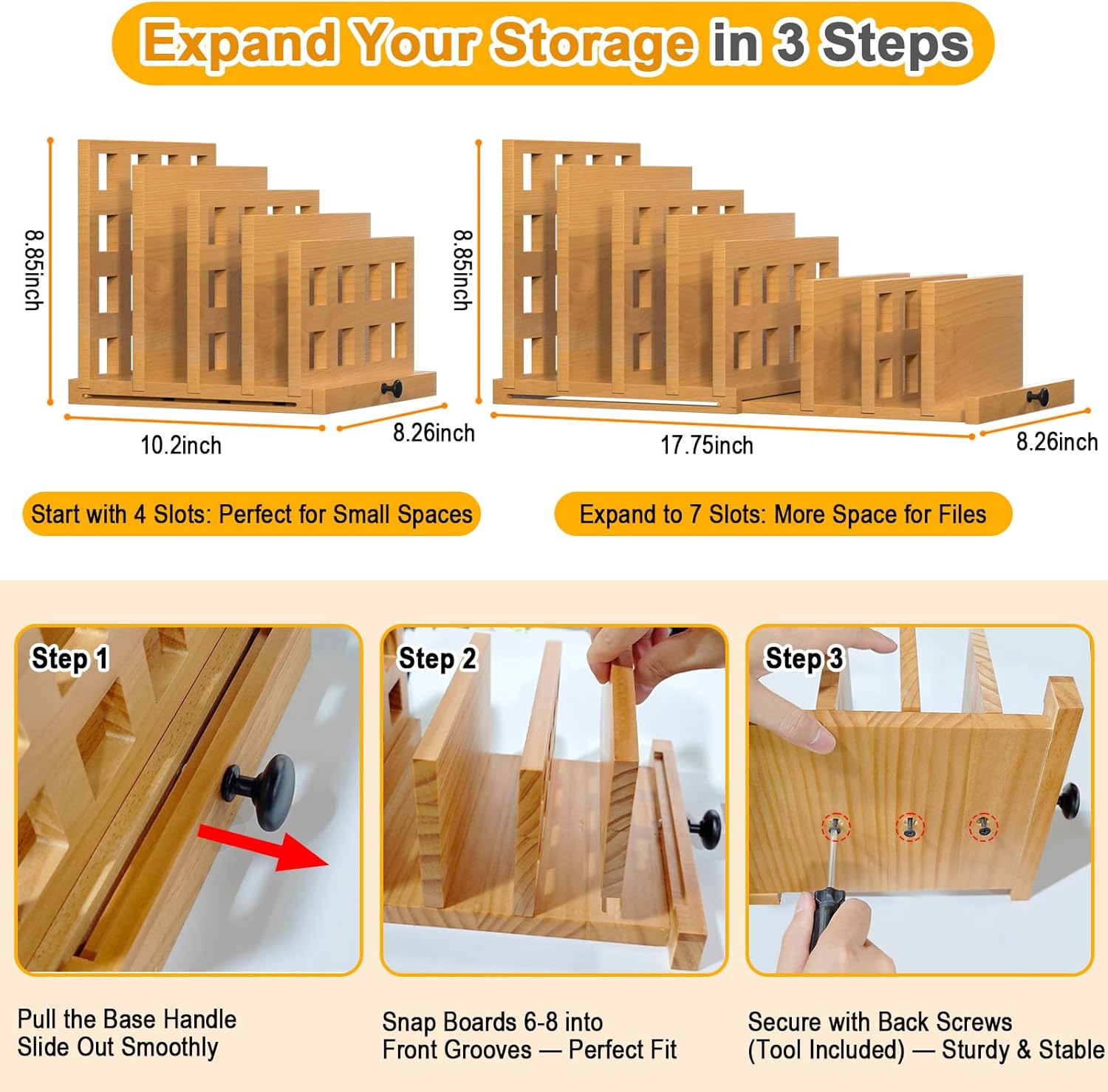 Expand Your Storage in 3 Steps

8.85inch

10.2inch

8.26inch

8.85inch

17.75inch

8.26inch

Start with 4 Slots: Perfect for Small Spaces

Expand to 7 Slots: More Space for Files

Step 1

Step 2

Step 3

Pull the Base Handle
Slide Out Smoothly

Snap Boards 6-8 into
Front Grooves — Perfect Fit

Secure with Back Screws
(Tool Included) — Sturdy & Stable