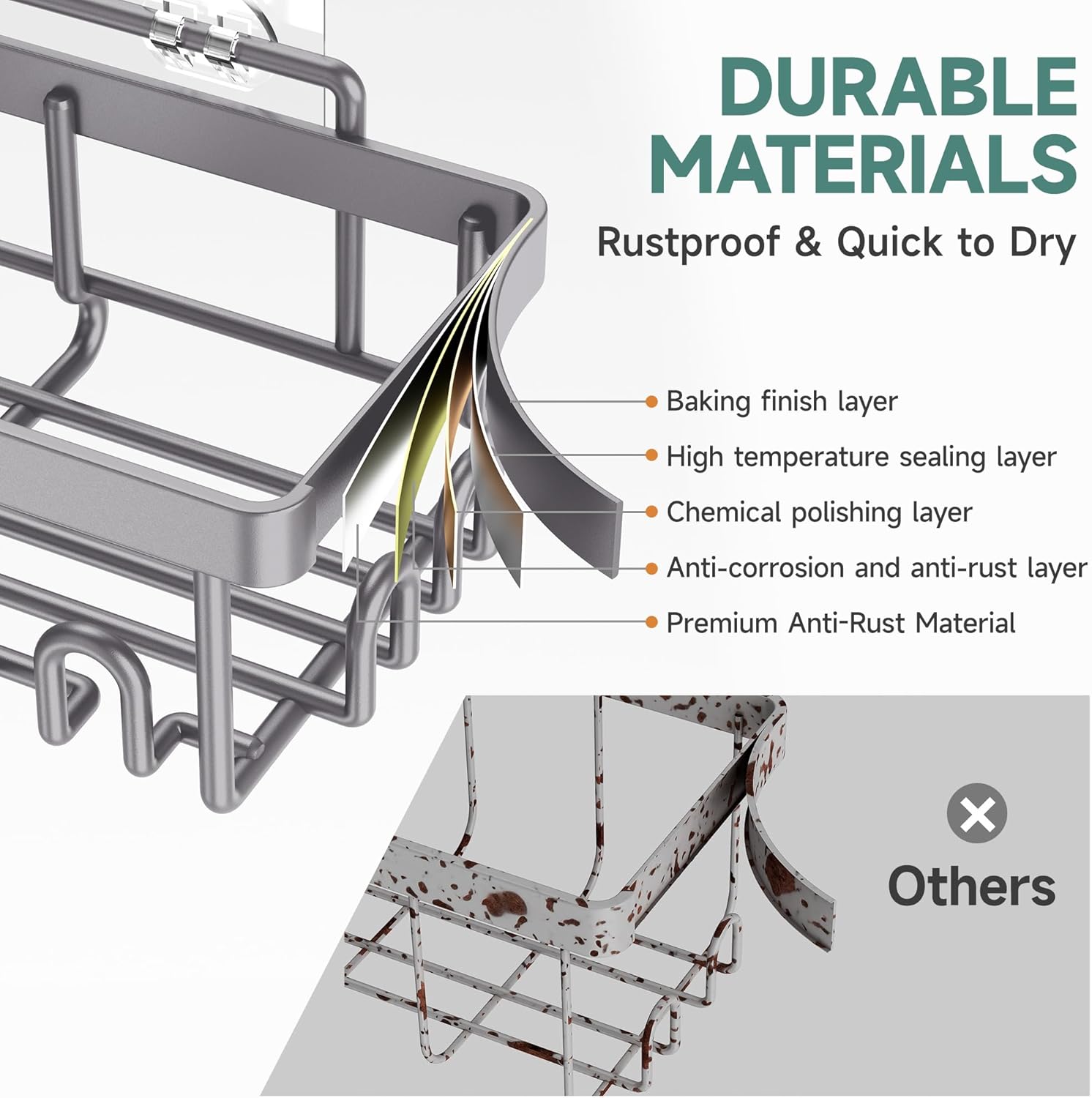 DURABLE MATERIALS

Rustproof & Quick to Dry

Baking finish layer

High temperature sealing layer

Chemical polishing layer

Anti-corrosion and anti-rust layer

Premium Anti-Rust Material

Others