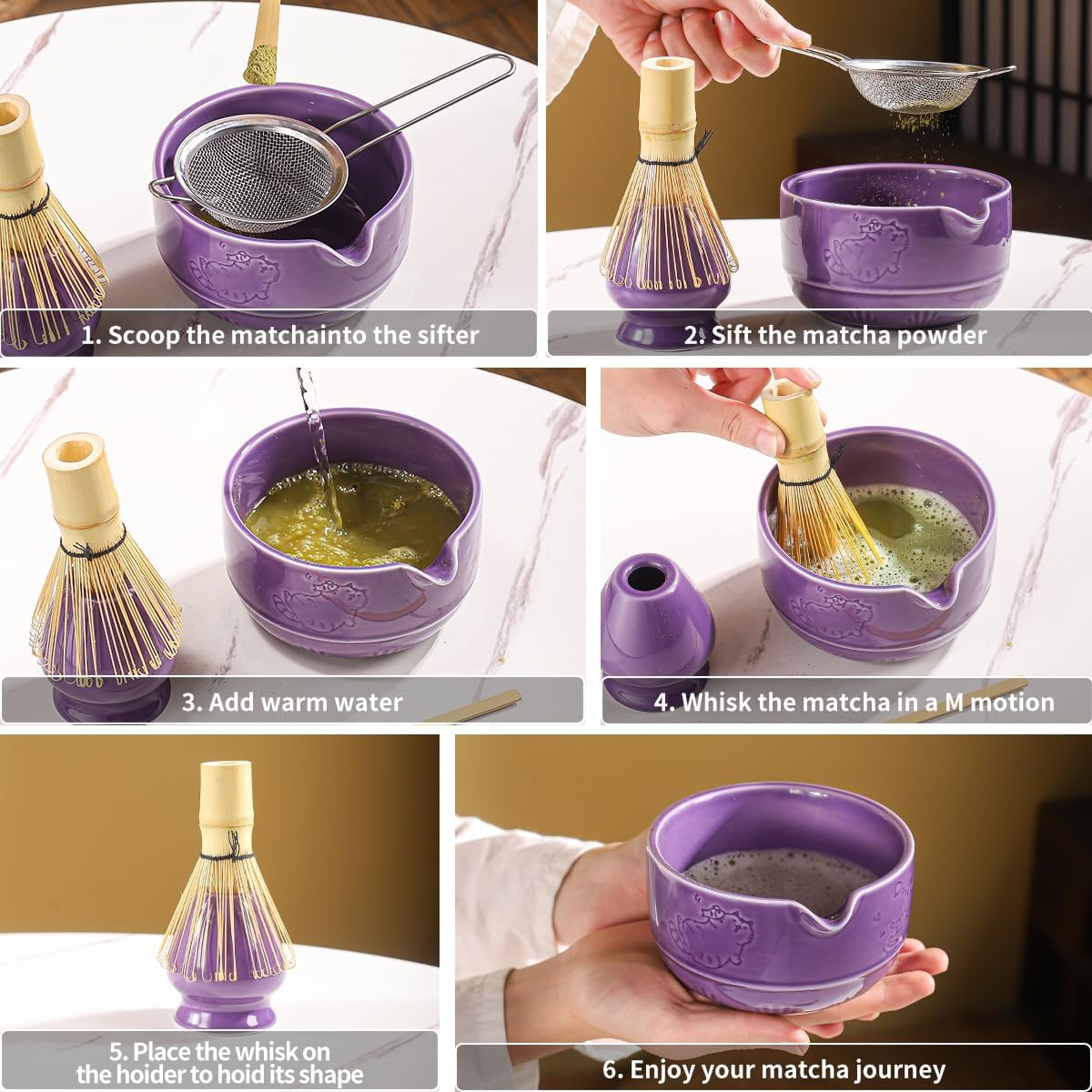 1. Scoop the matchainto the sifter

2. Sift the matcha powder

3. Add warm water

4. Whisk the matcha in a M motion

5. Place the whisk on the hoider to hoid its shape

6. Enjoy your matcha journey