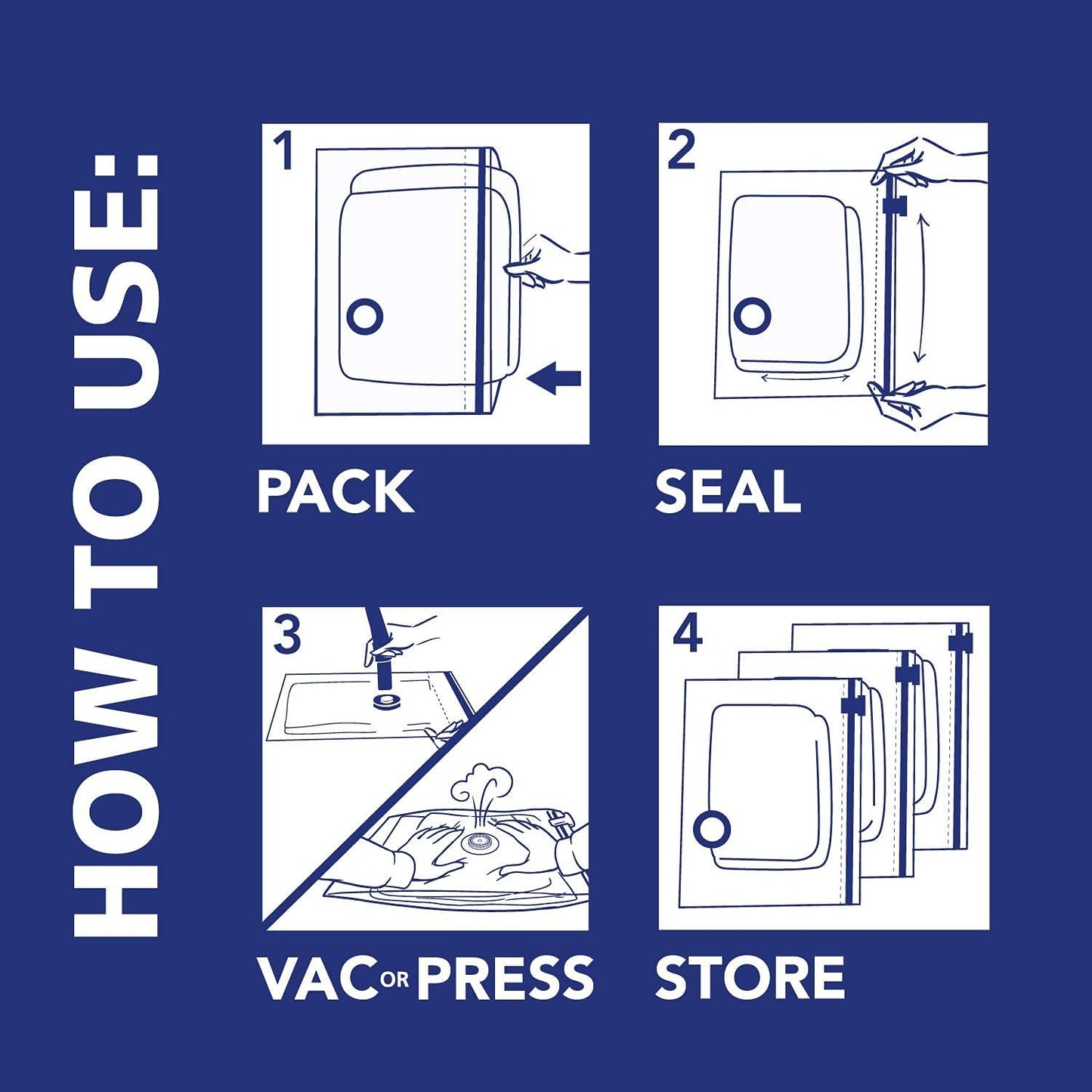 HOW TO USE:

1

PACK

2

SEAL

3

VAC OR PRESS

4

STORE