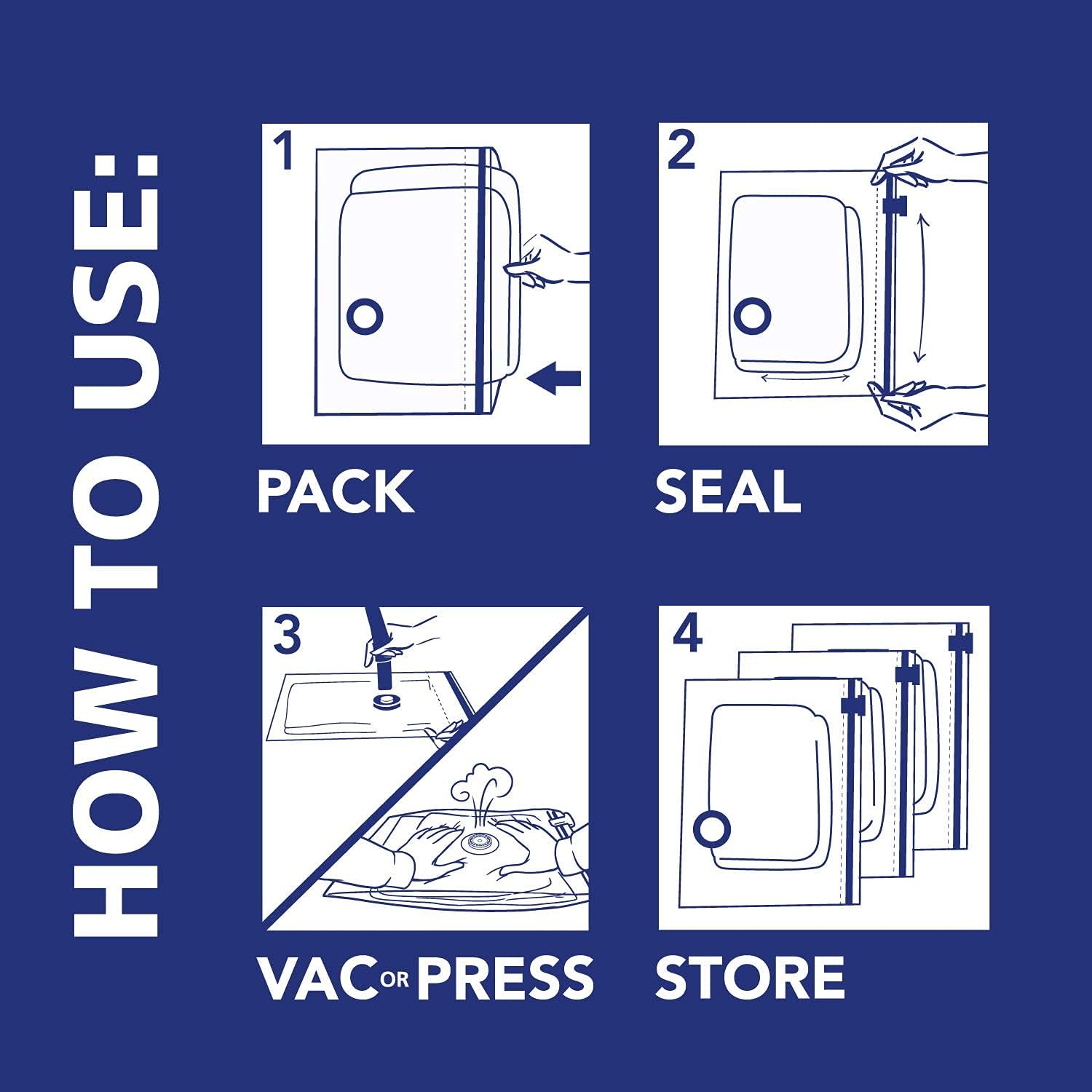 HOW TO USE:

1

PACK

2

SEAL

3

VAC OR PRESS

4

STORE