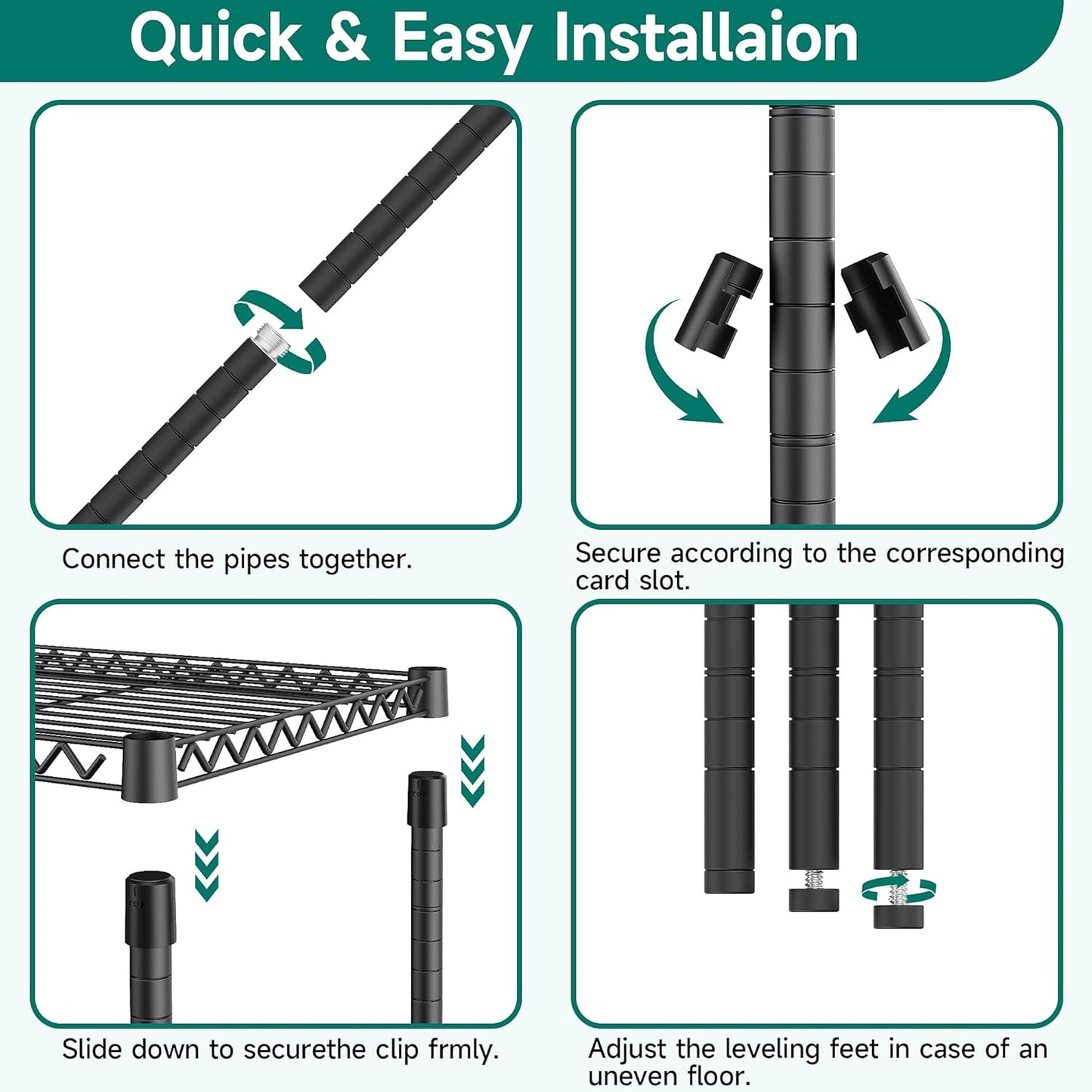 Quick & Easy Installaion

Connect the pipes together.

Secure according to the corresponding card slot.

Slide down to securethe clip frmly.

Adjust the leveling feet in case of an uneven floor.