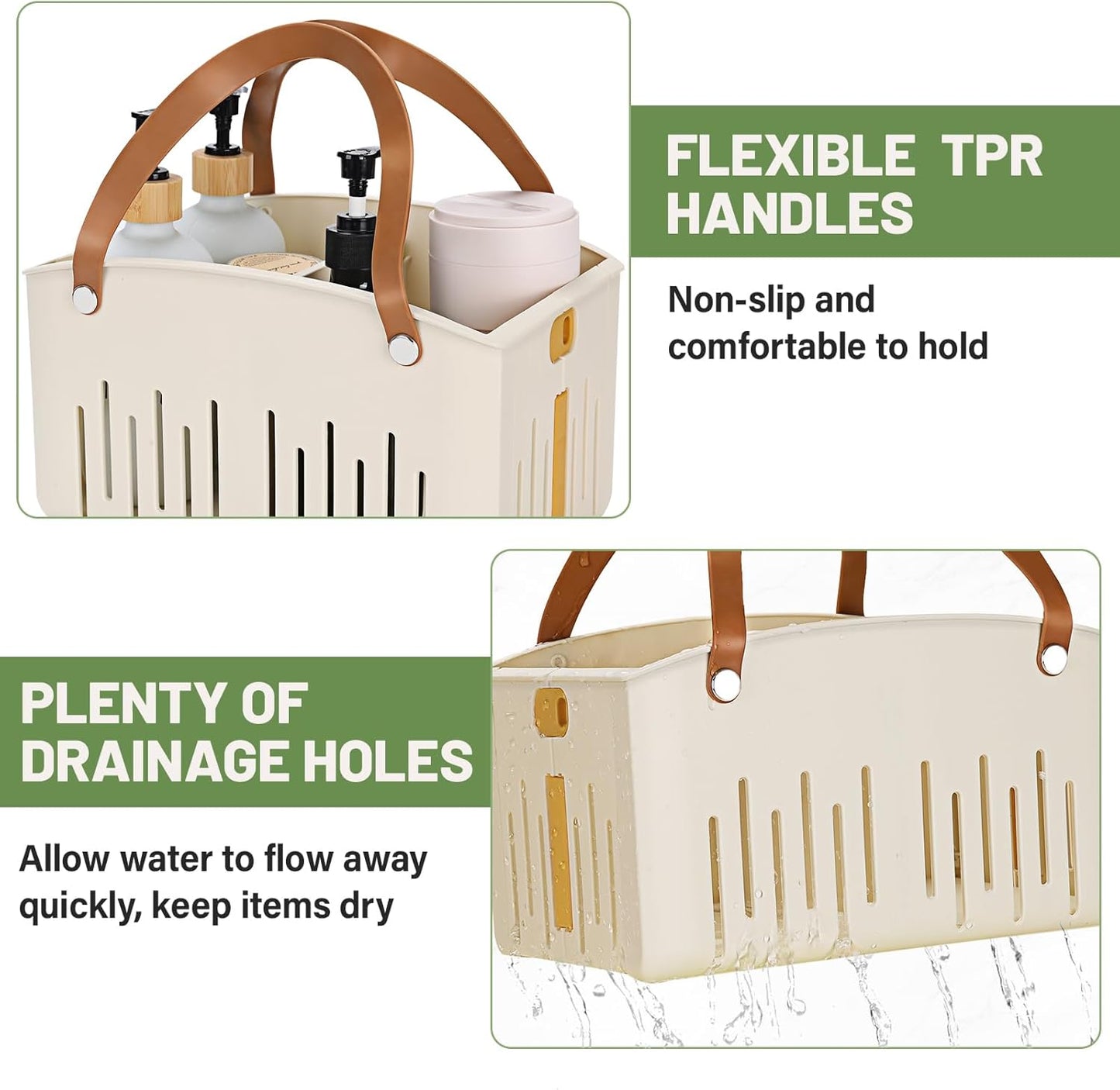 FLEXIBLE TPR HANDLES

Non-slip and comfortable to hold

PLENTY OF DRAINAGE HOLES

Allow water to flow away quickly, keep items dry