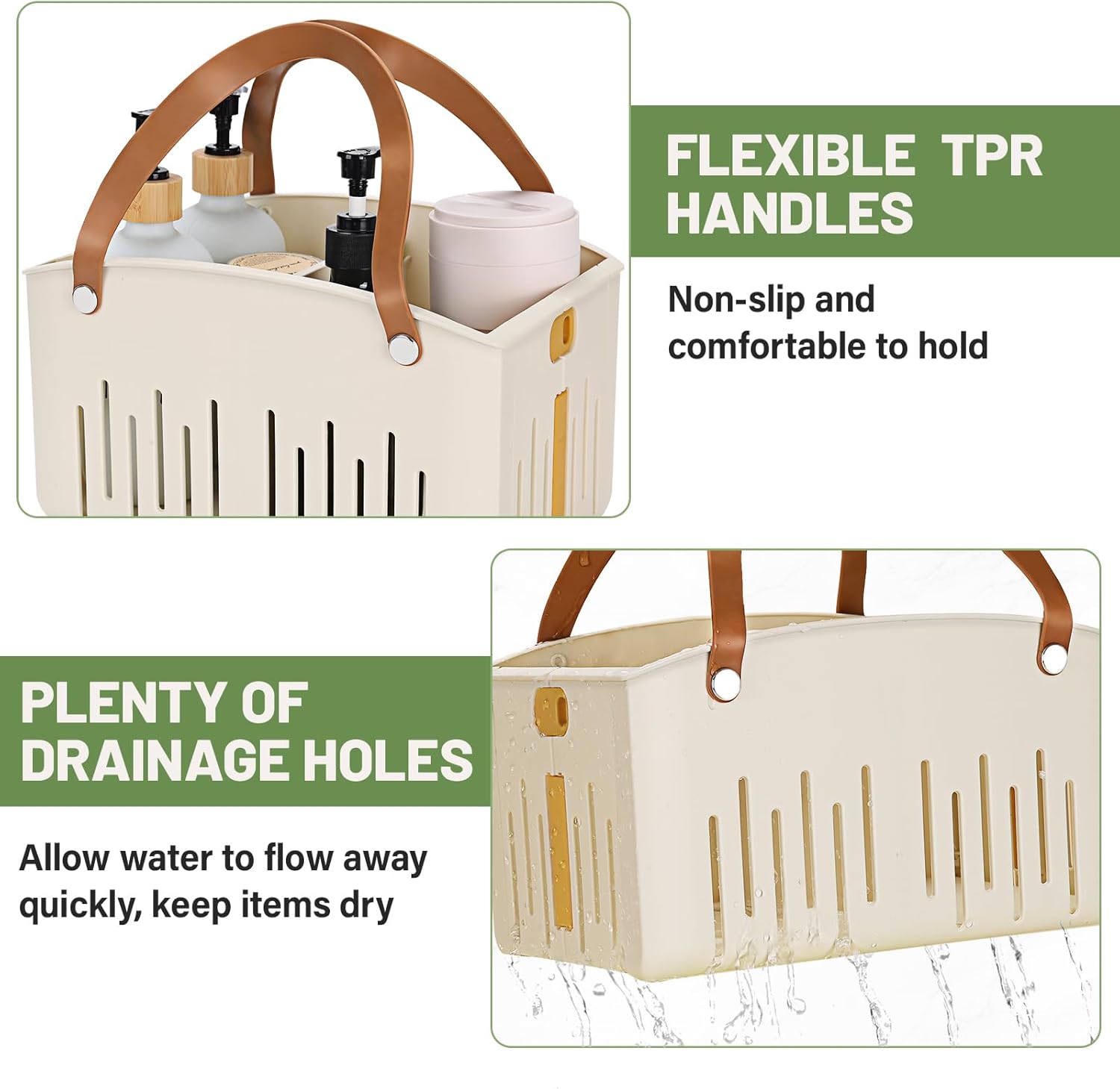 FLEXIBLE TPR HANDLES

Non-slip and comfortable to hold

PLENTY OF DRAINAGE HOLES

Allow water to flow away quickly, keep items dry