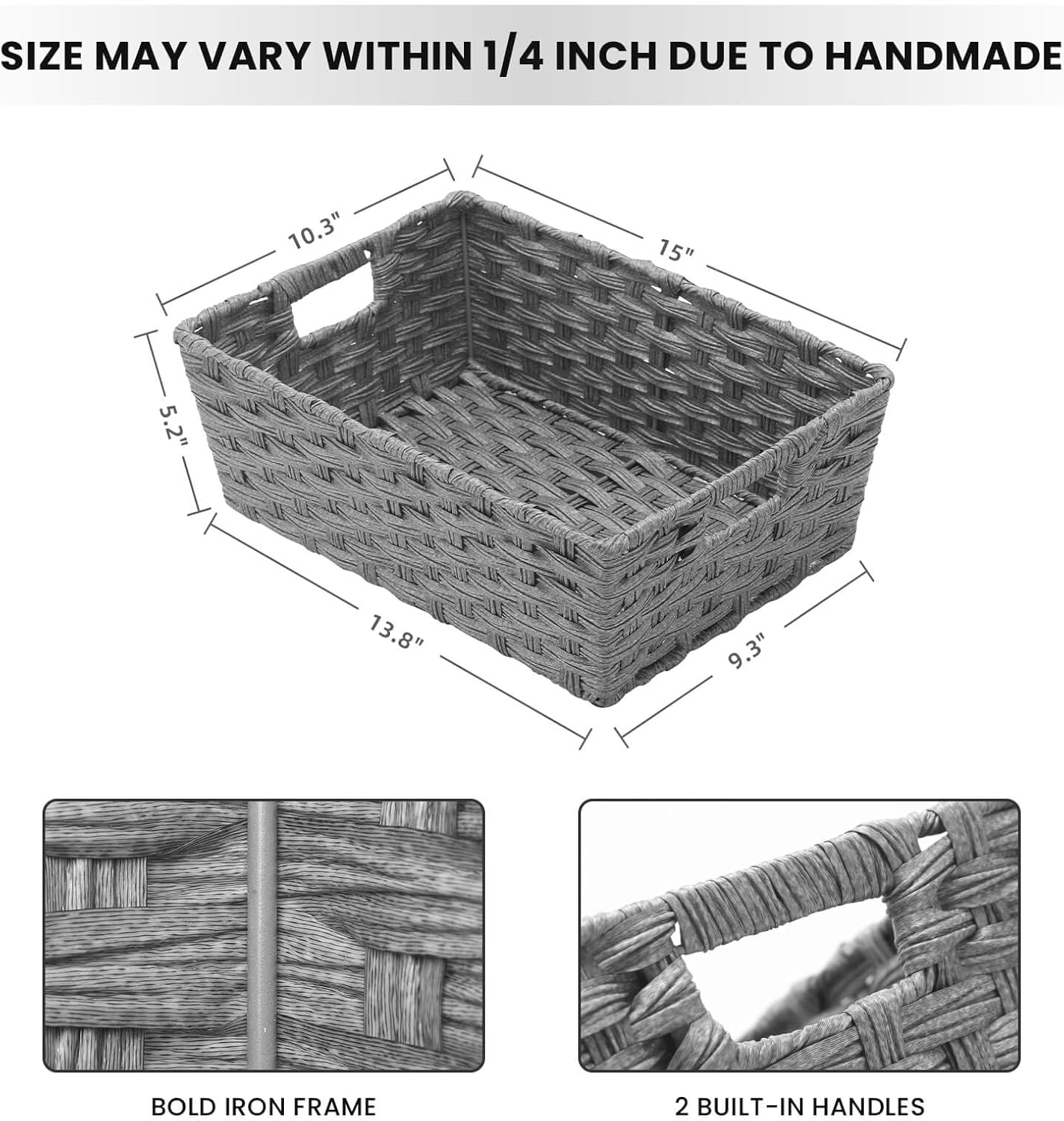 SIZE MAY VARY WITHIN 1/4 INCH DUE TO HANDMADE

10.3"

15"

5.2"

13.8"

9.3"

BOLD IRON FRAME

2 BUILT-IN HANDLES