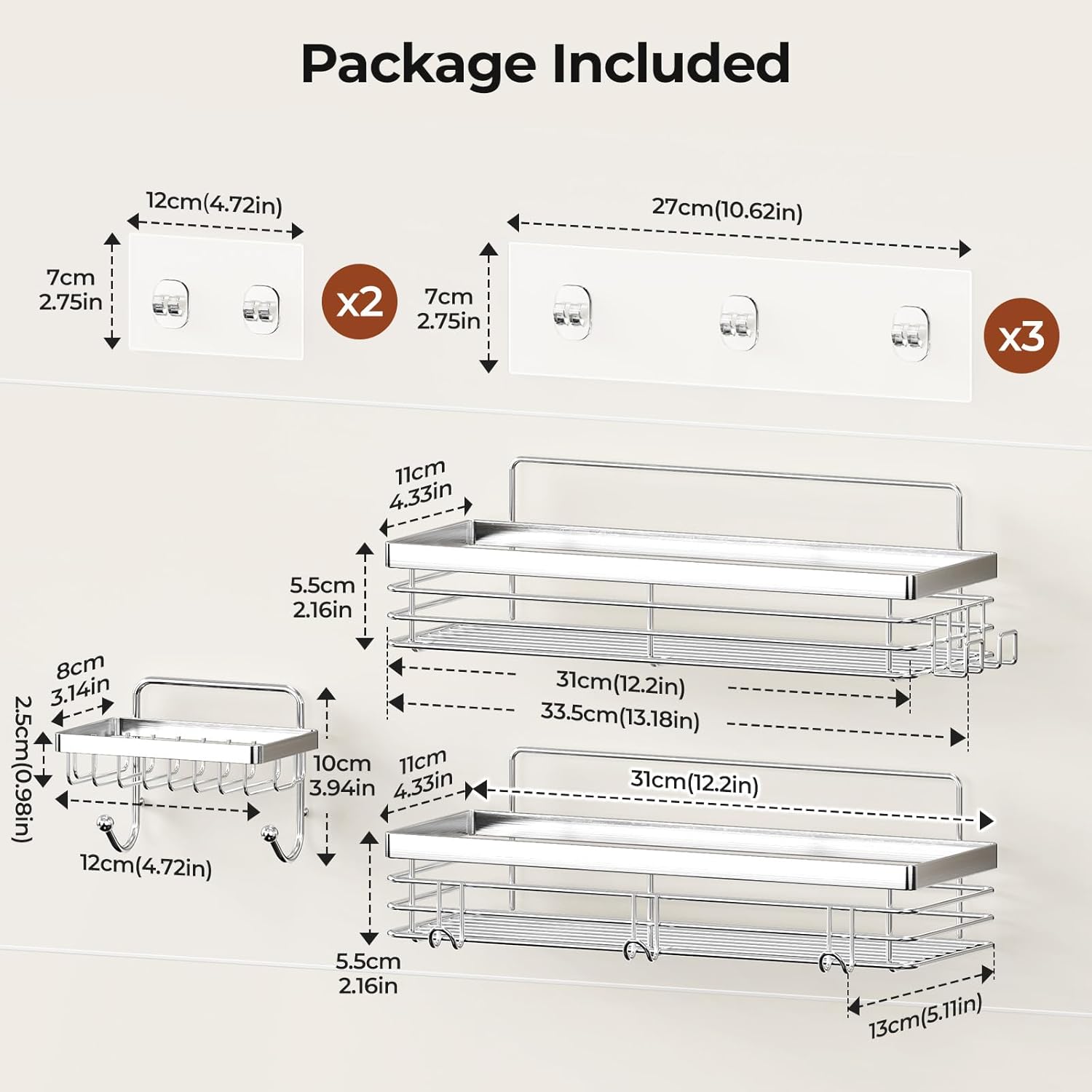 Package Included

12cm(4.72in)
7cm
2.75in
x2

27cm(10.62in)
7cm
2.75in
x3

11cm
4.33in
5.5cm
2.16in
31cm(12.2in)
33.5cm(13.18in)

8cm
3.14in
2.5cm(0.98in)
10cm
3.94in
12cm(4.72in)

11cm
4.33in
31cm(12.2in)
5.5cm
2.16in
13cm(5.11in)