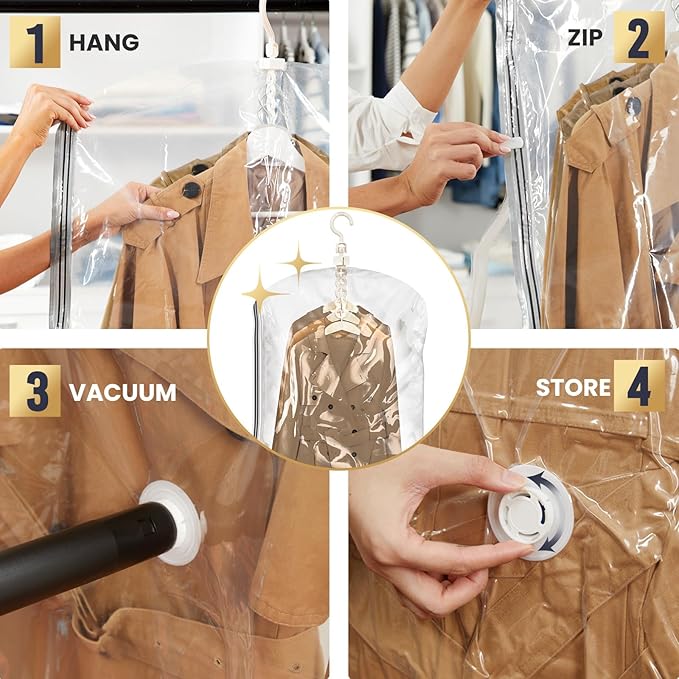 1 HANG

ZIP 2

3 VACUUM

STORE 4