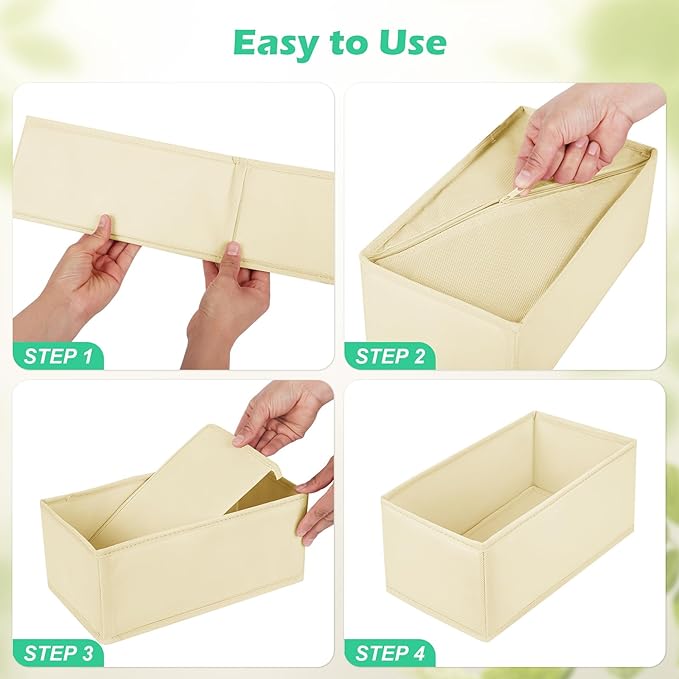 Easy to Use

STEP 1

STEP 2

STEP 3

STEP 4